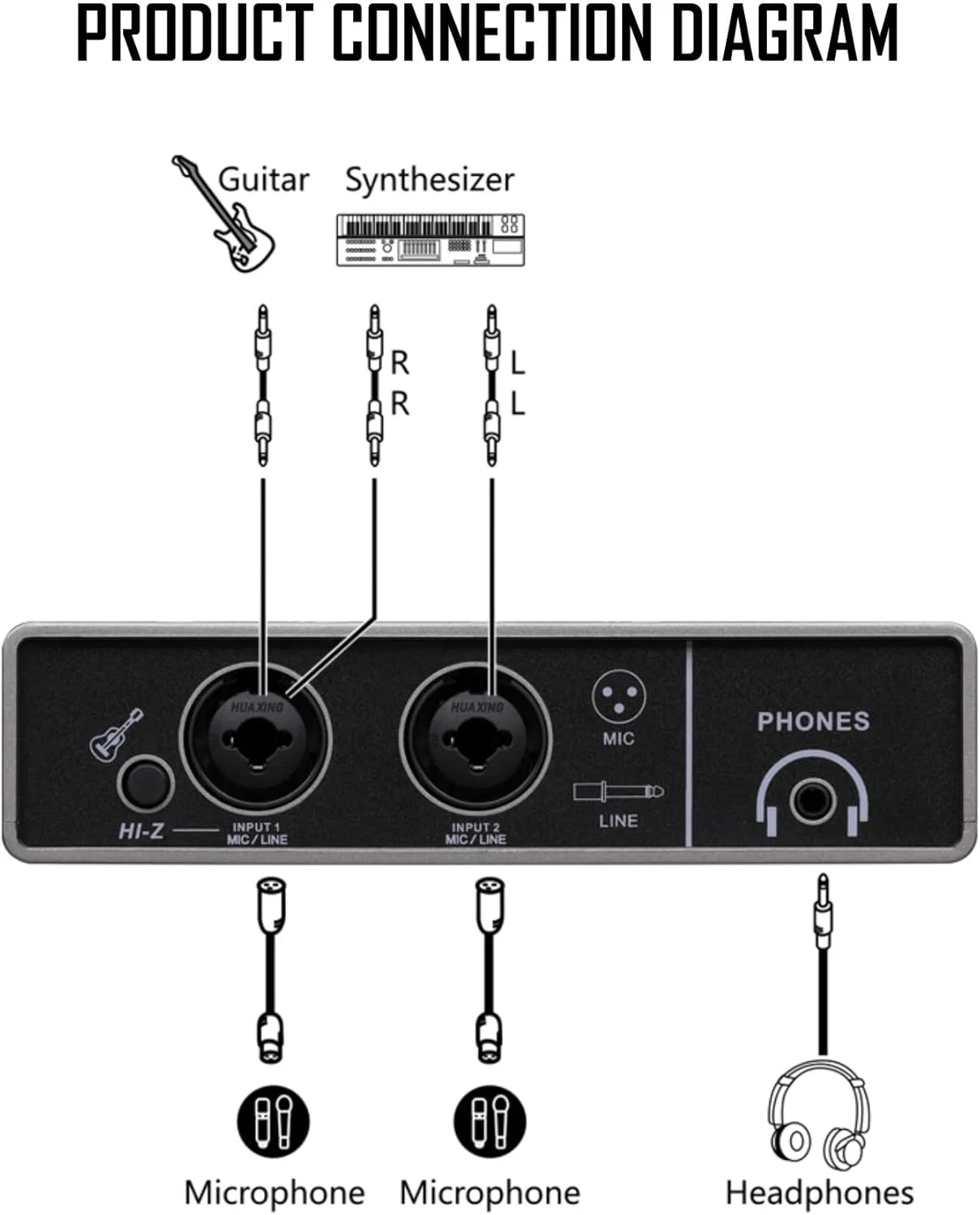 PRODUCT CONNECTION DIAGRAM

Guitar Synthesizer

R
R
L
L

HUAXING
HUAXING
MIC
LINE
PHONES
HI-Z
INPUT 1
MIC / LINE
INPUT 2
MIC / LINE

Microphone Microphone Headphones