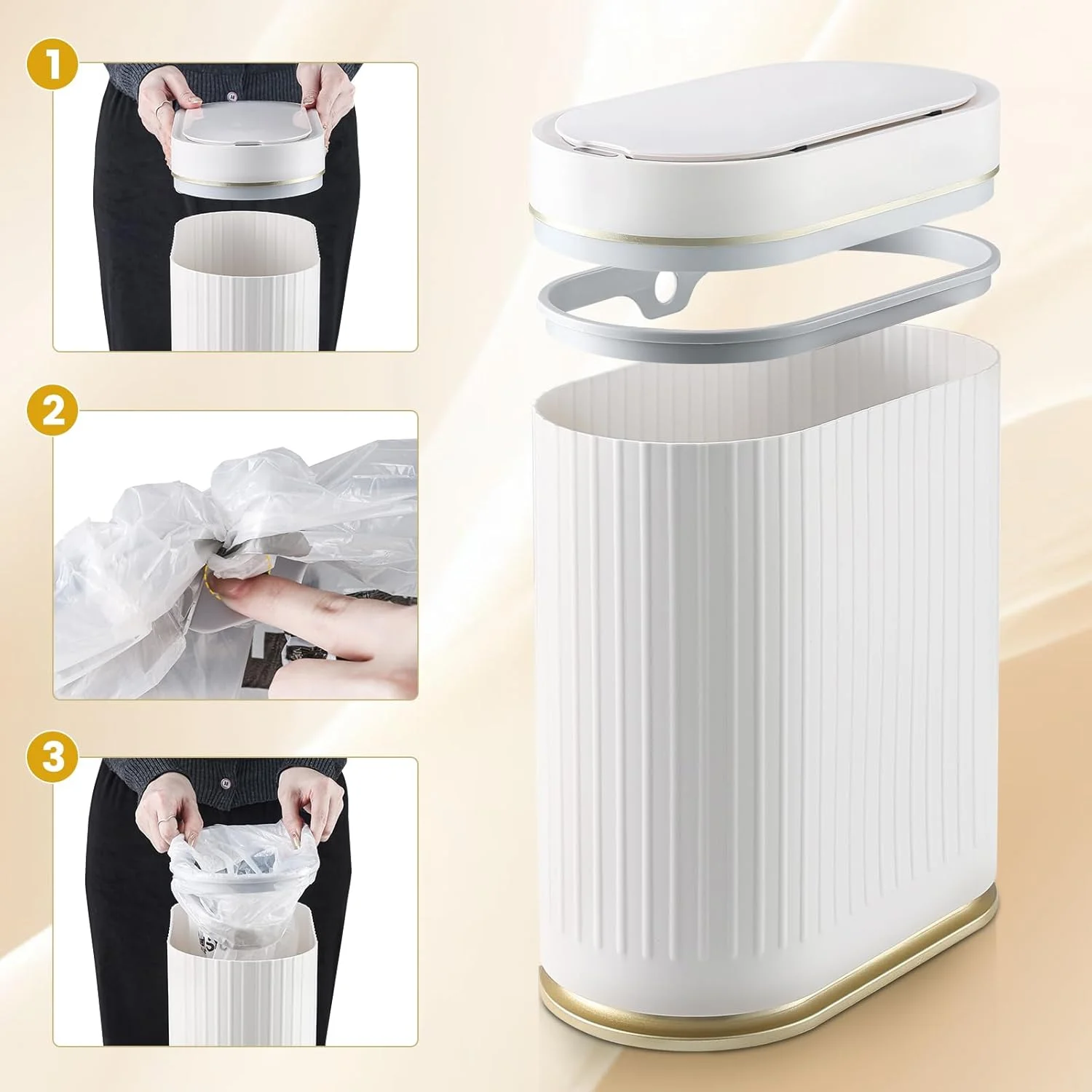 1

2

3