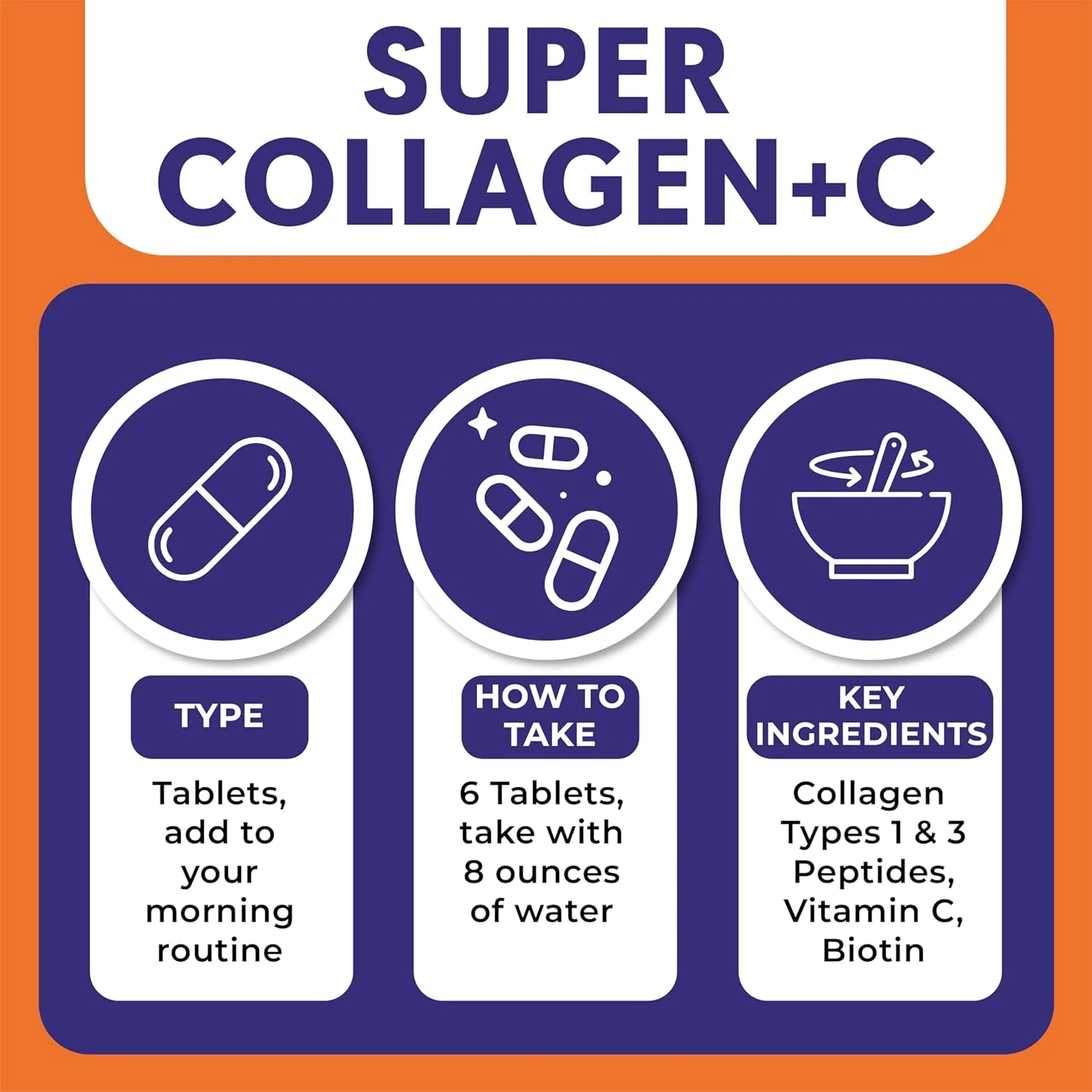 SUPER COLLAGEN+C

TYPE

Tablets, add to your morning routine

HOW TO TAKE

6 Tablets, take with 8 ounces of water

KEY INGREDIENTS

Collagen Types 1 & 3 Peptides, Vitamin C, Biotin