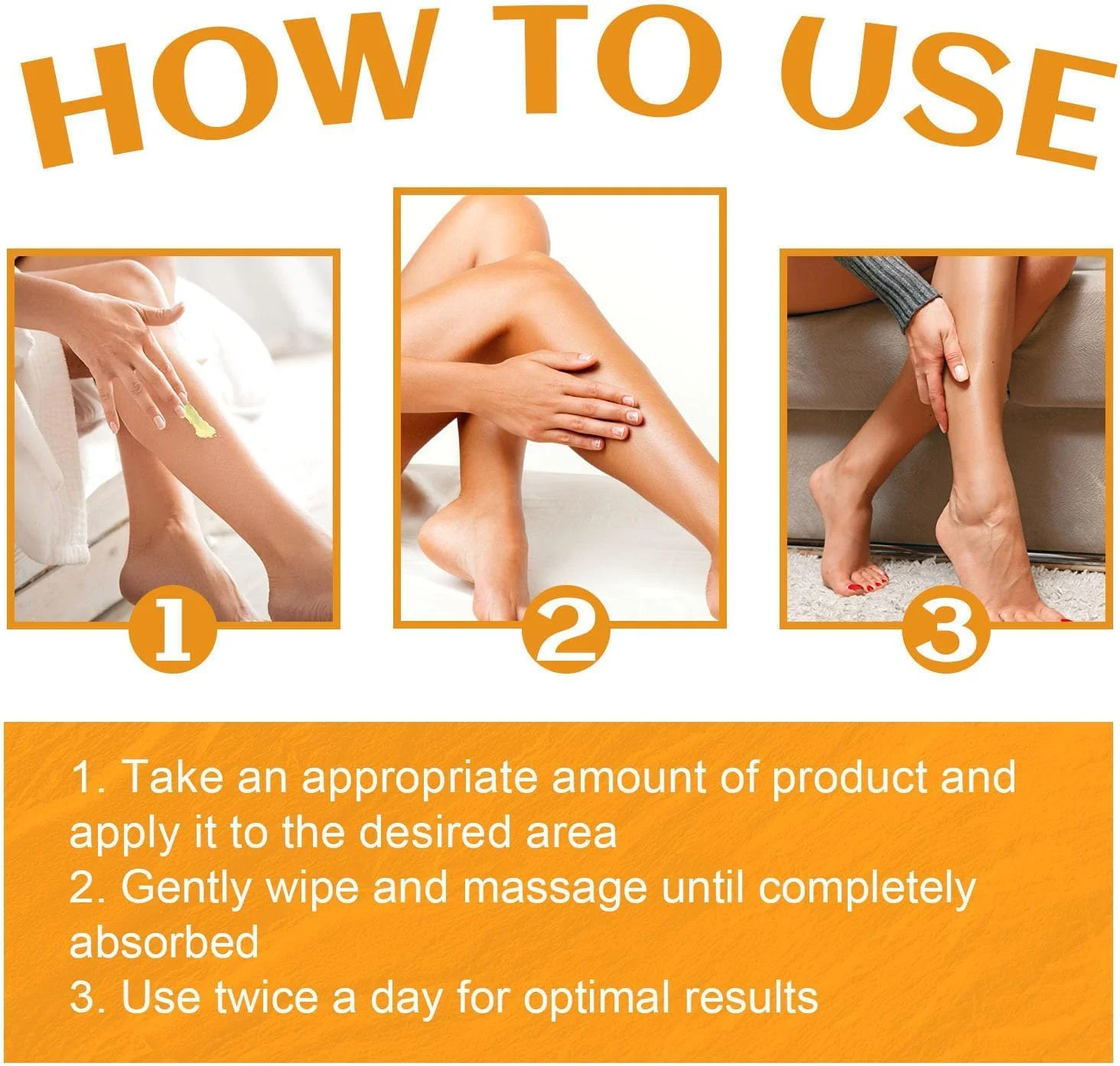 HOW TO USE

1

2

3

1. Take an appropriate amount of product and apply it to the desired area
2. Gently wipe and massage until completely absorbed
3. Use twice a day for optimal results