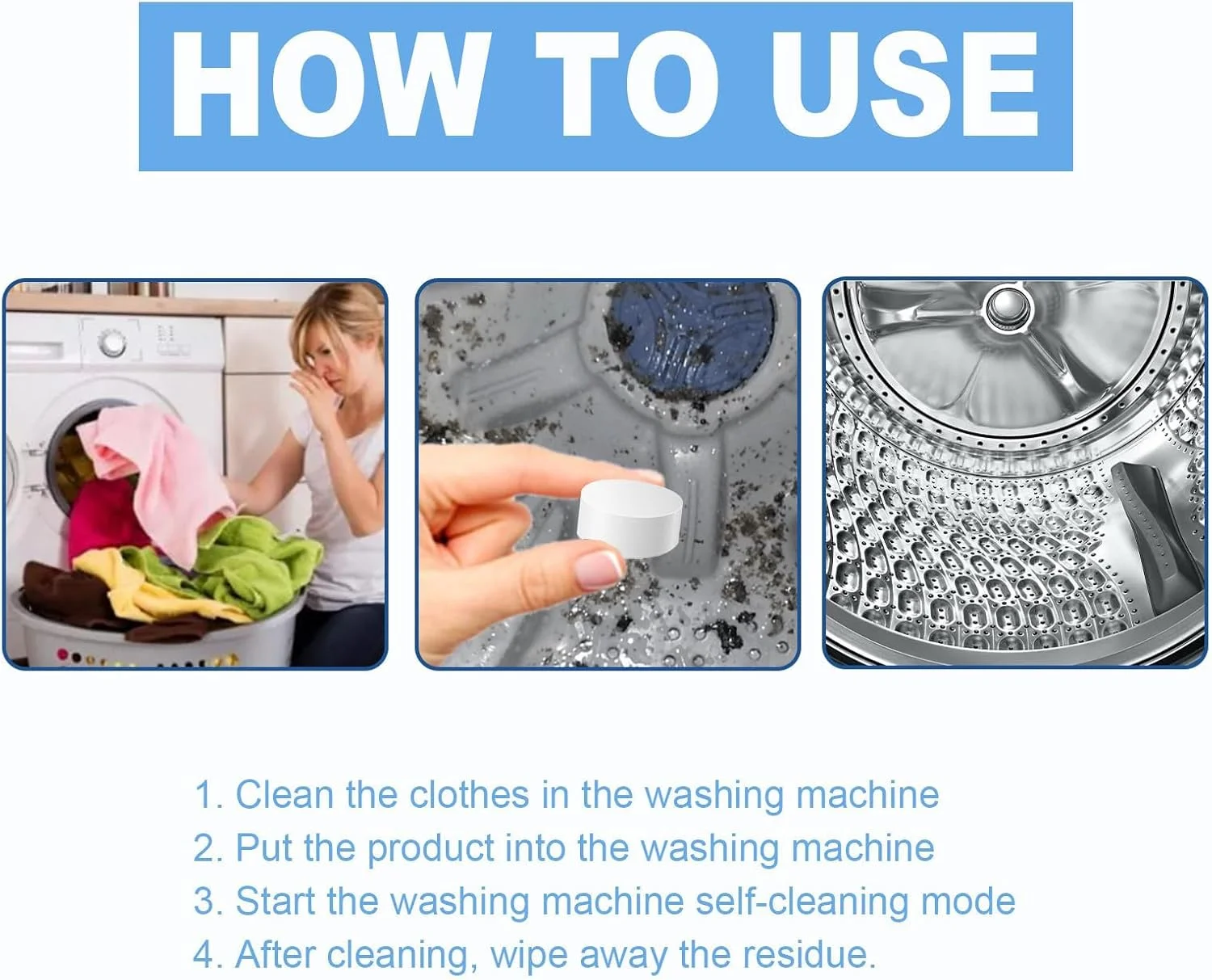 HOW TO USE

1. Clean the clothes in the washing machine
2. Put the product into the washing machine
3. Start the washing machine self-cleaning mode
4. After cleaning, wipe away the residue.