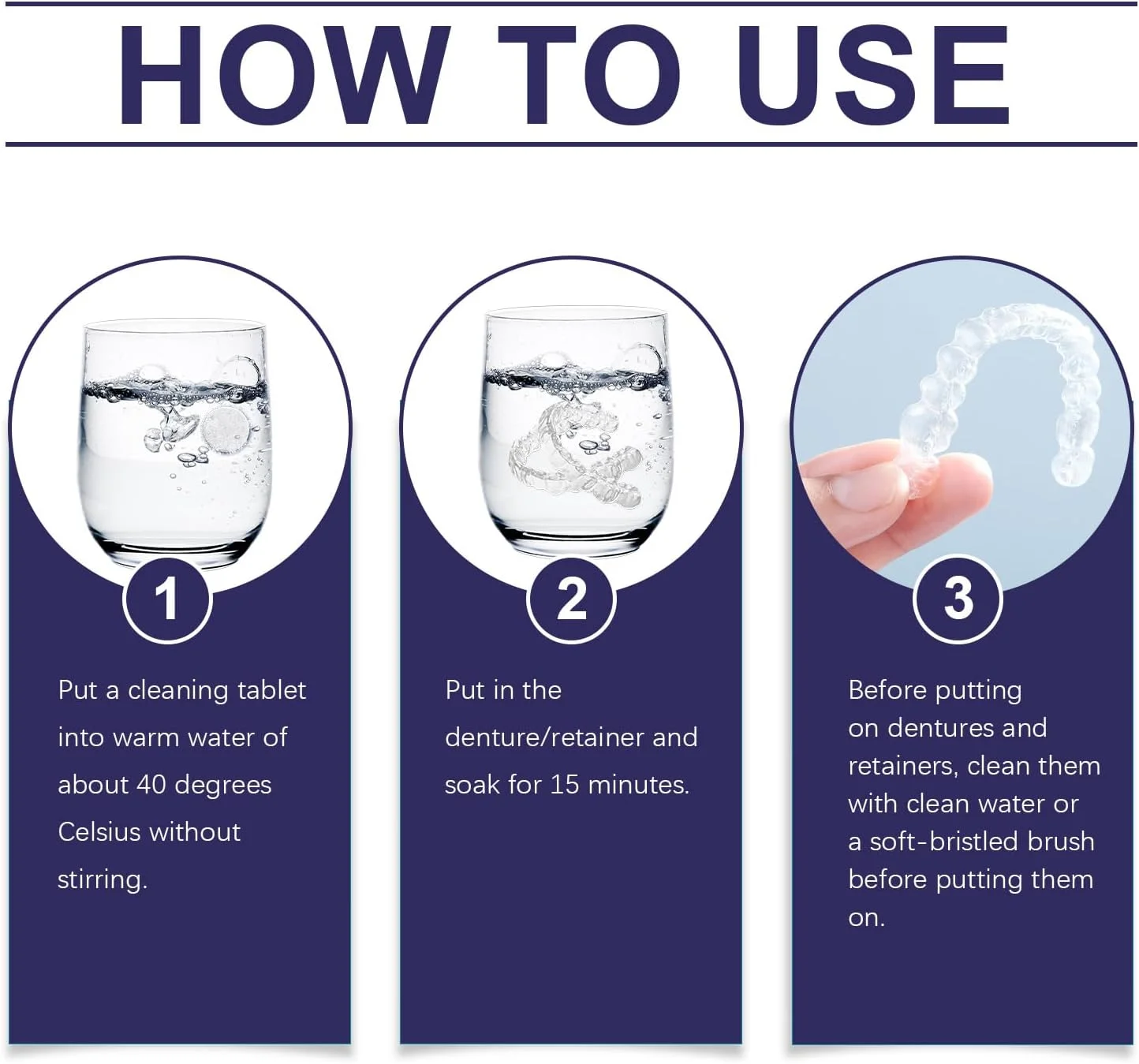 HOW TO USE

1

Put a cleaning tablet into warm water of about 40 degrees Celsius without stirring.

2

Put in the denture/retainer and soak for 15 minutes.

3

Before putting on dentures and retainers, clean them with clean water or a soft-bristled brush before putting them on.