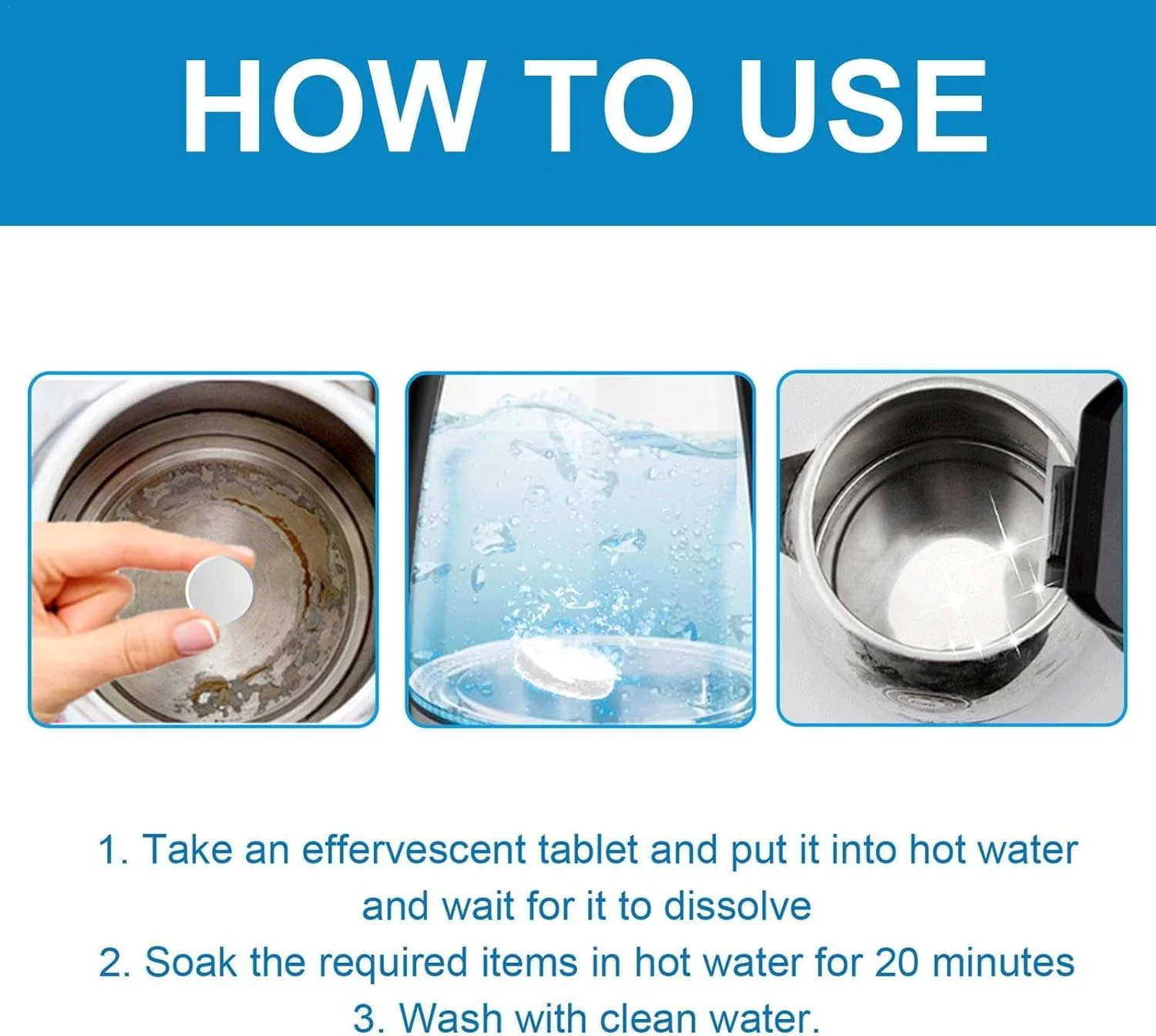 HOW TO USE

1. Take an effervescent tablet and put it into hot water and wait for it to dissolve
2. Soak the required items in hot water for 20 minutes
3. Wash with clean water.