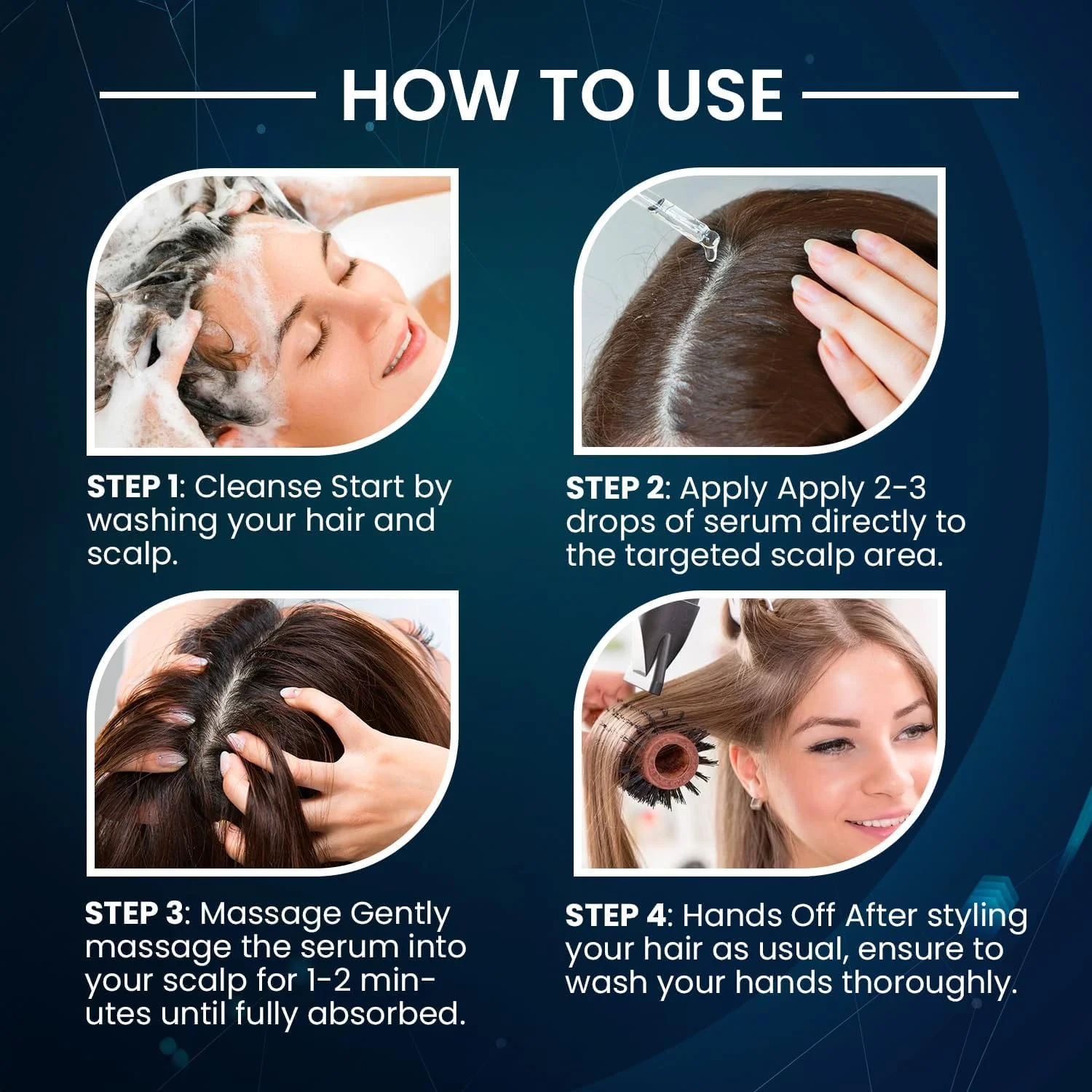 HOW TO USE

STEP 1: Cleanse Start by washing your hair and scalp.

STEP 2: Apply Apply 2-3 drops of serum directly to the targeted scalp area.

STEP 3: Massage Gently massage the serum into your scalp for 1-2 minutes until fully absorbed.

STEP 4: Hands Off After styling your hair as usual, ensure to wash your hands thoroughly.