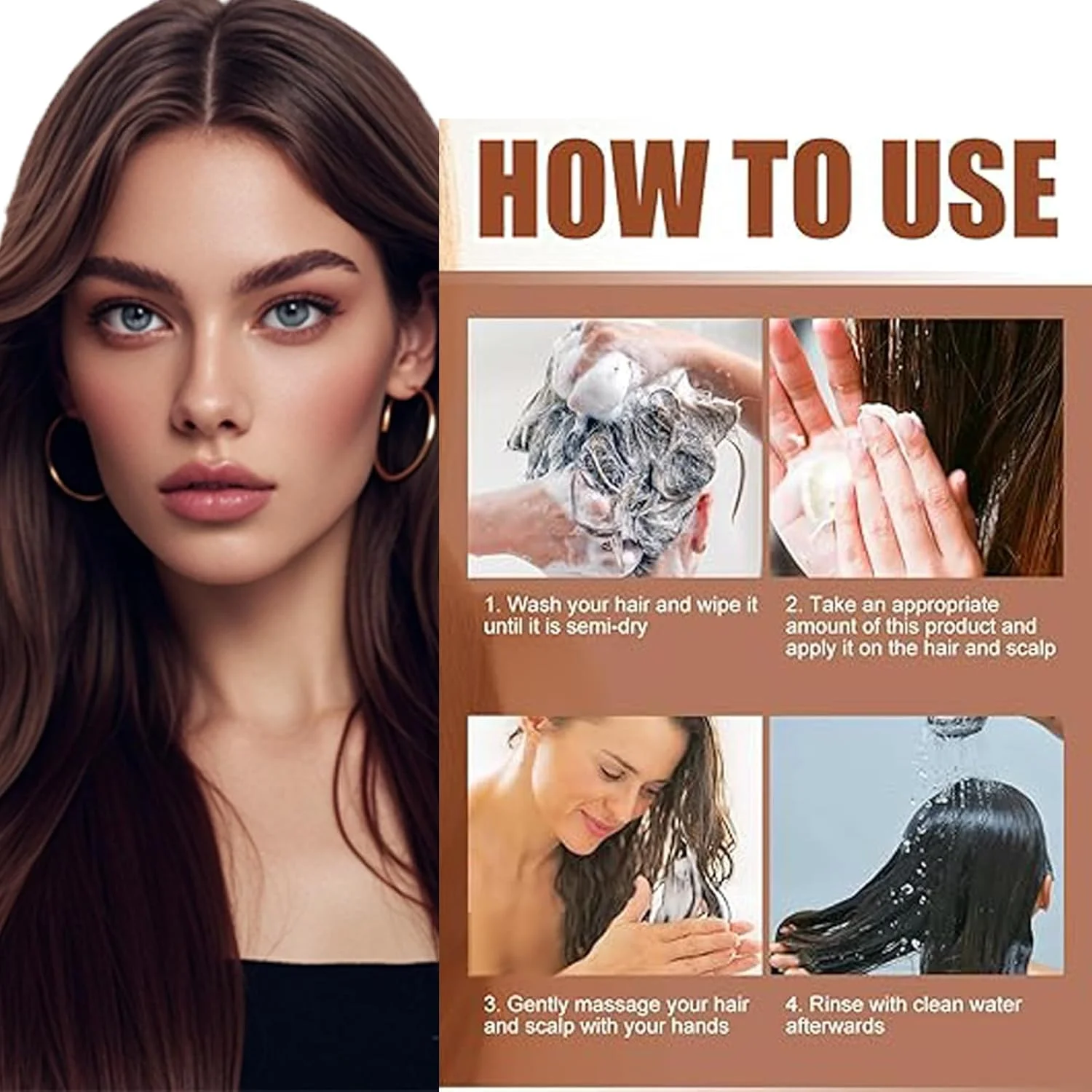 HOW TO USE

1. Wash your hair and wipe it until it is semi-dry

2. Take an appropriate amount of this product and apply it on the hair and scalp

3. Gently massage your hair and scalp with your hands

4. Rinse with clean water afterwards