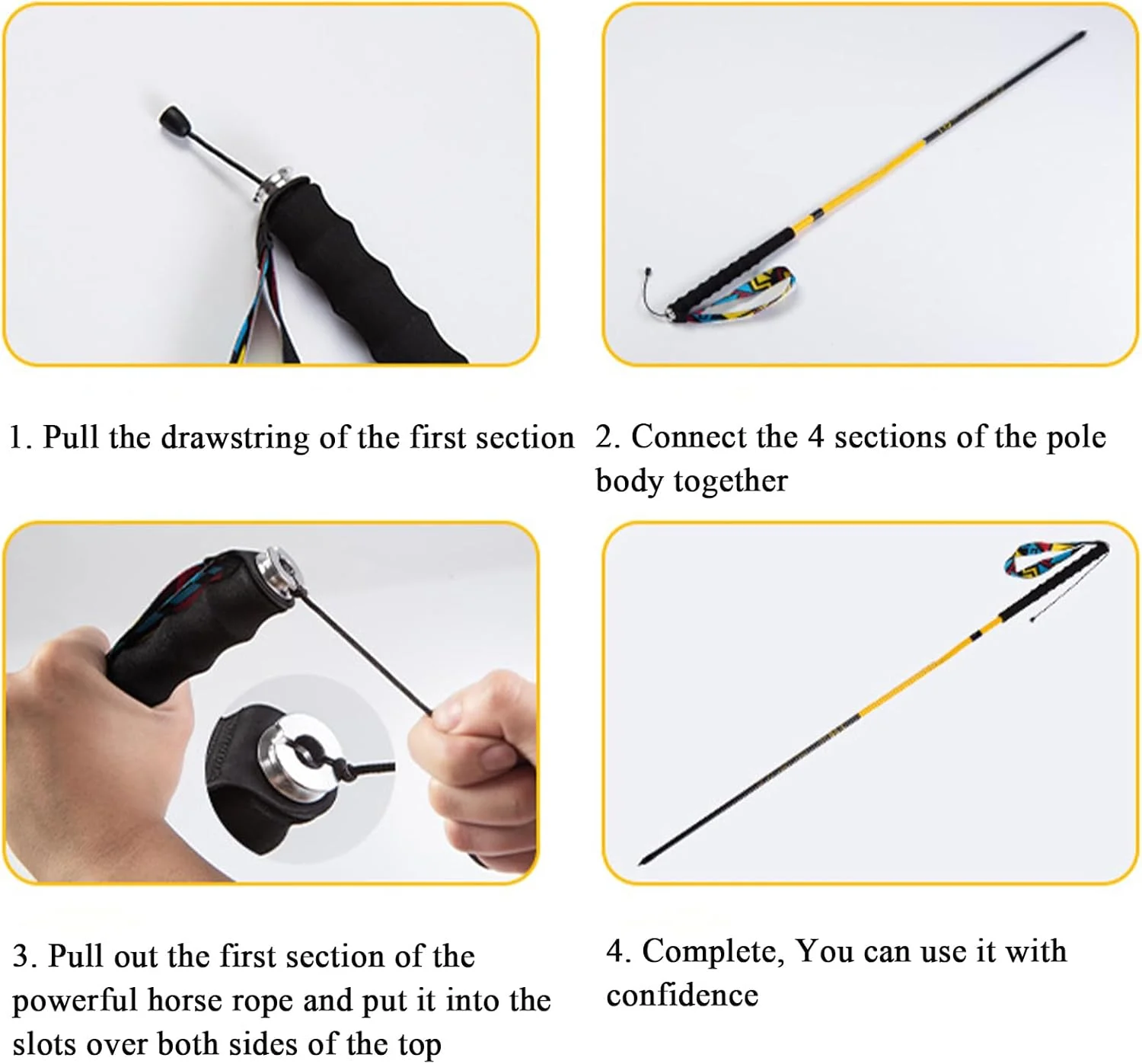 1. Pull the drawstring of the first section

2. Connect the 4 sections of the pole body together

3. Pull out the first section of the powerful horse rope and put it into the slots over both sides of the top

4. Complete, You can use it with confidence