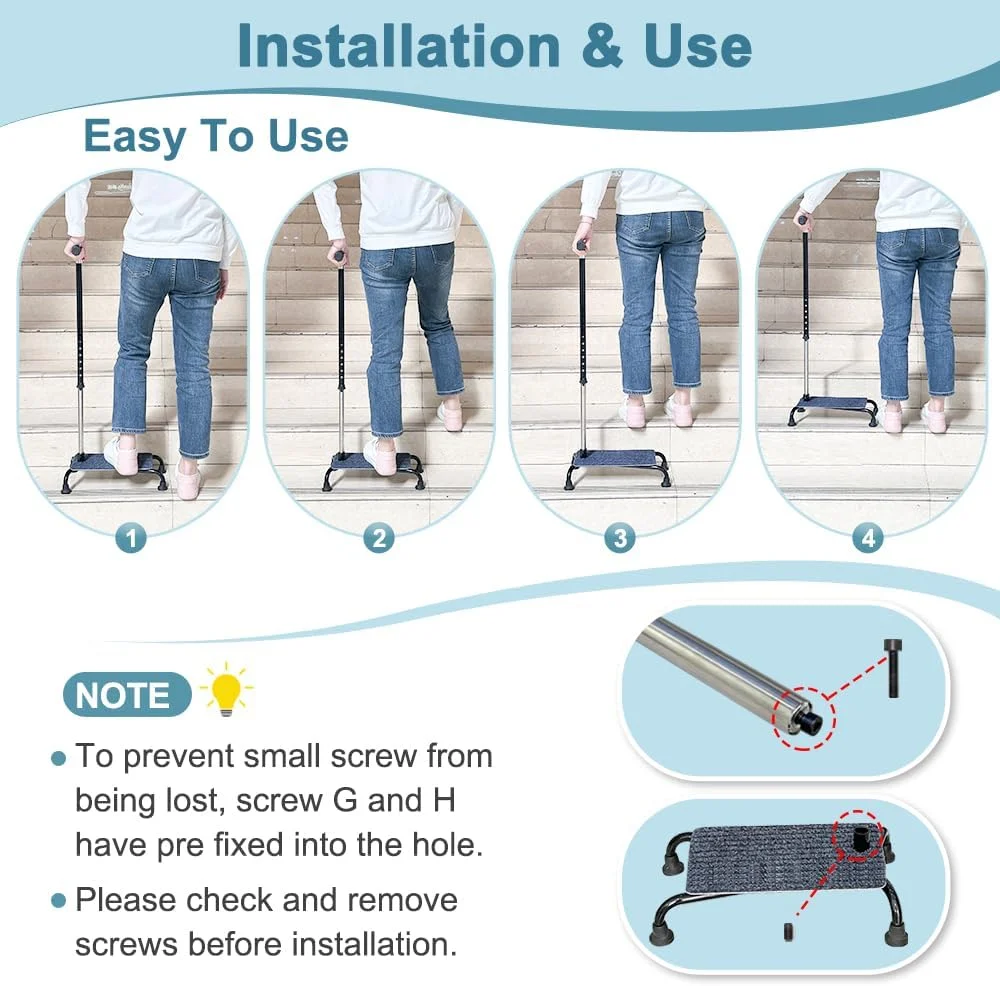 Installation & Use

Easy To Use

1

2

3

4

NOTE

• To prevent small screw from being lost, screw G and H have pre fixed into the hole.

• Please check and remove screws before installation.