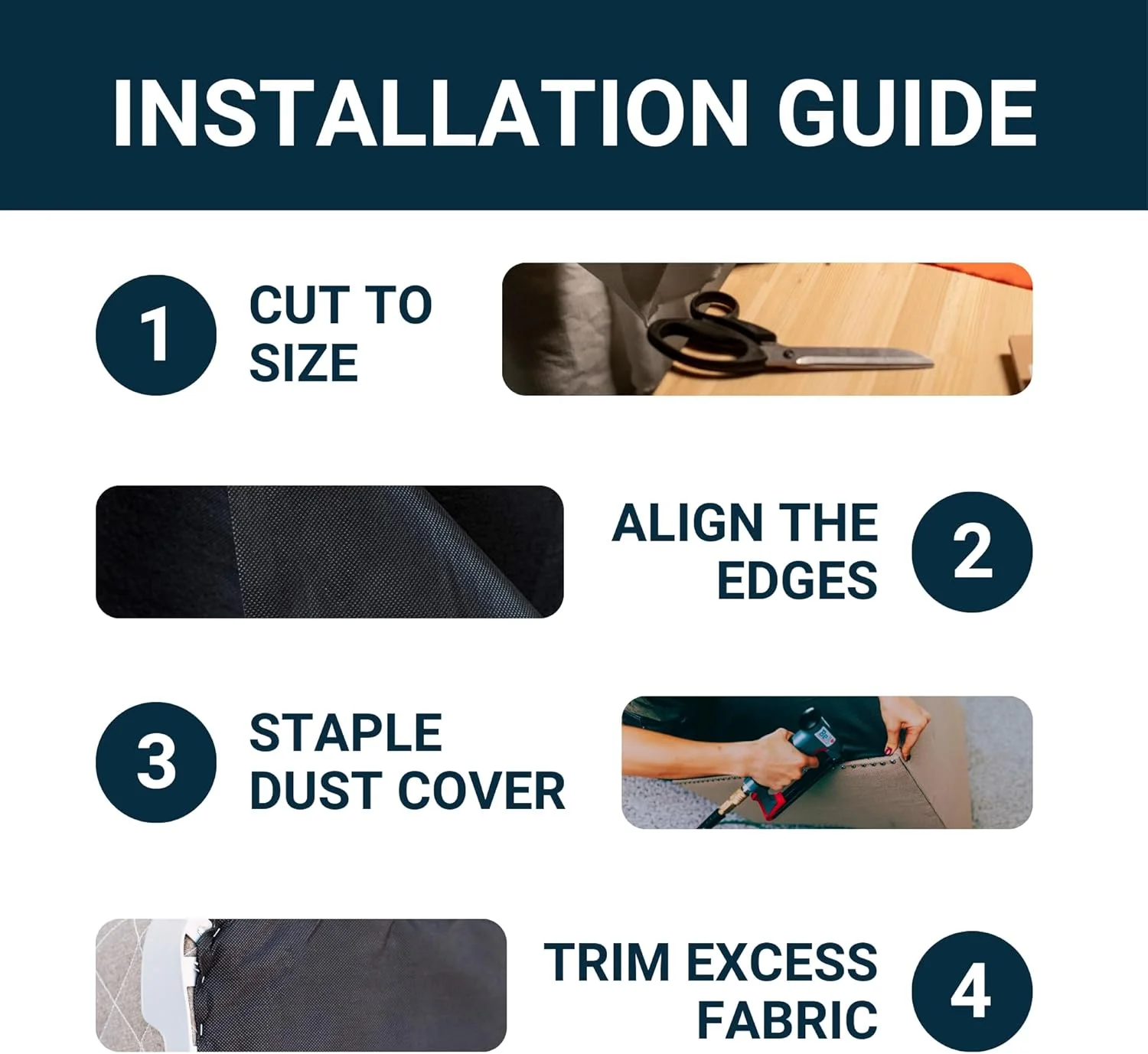 INSTALLATION GUIDE

1 CUT TO SIZE

ALIGN THE EDGES 2

3 STAPLE DUST COVER

TRIM EXCESS FABRIC 4