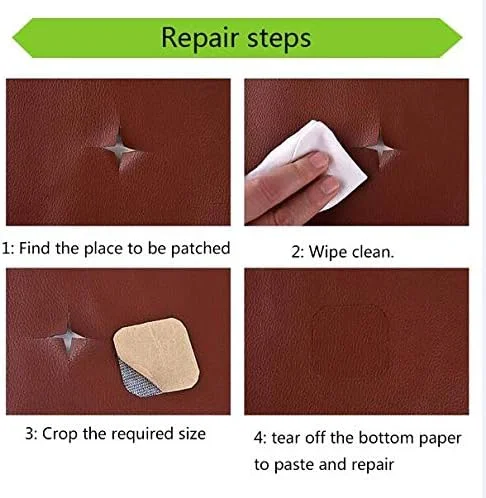 Repair steps

1: Find the place to be patched

2: Wipe clean.

3: Crop the required size

4: tear off the bottom paper to paste and repair