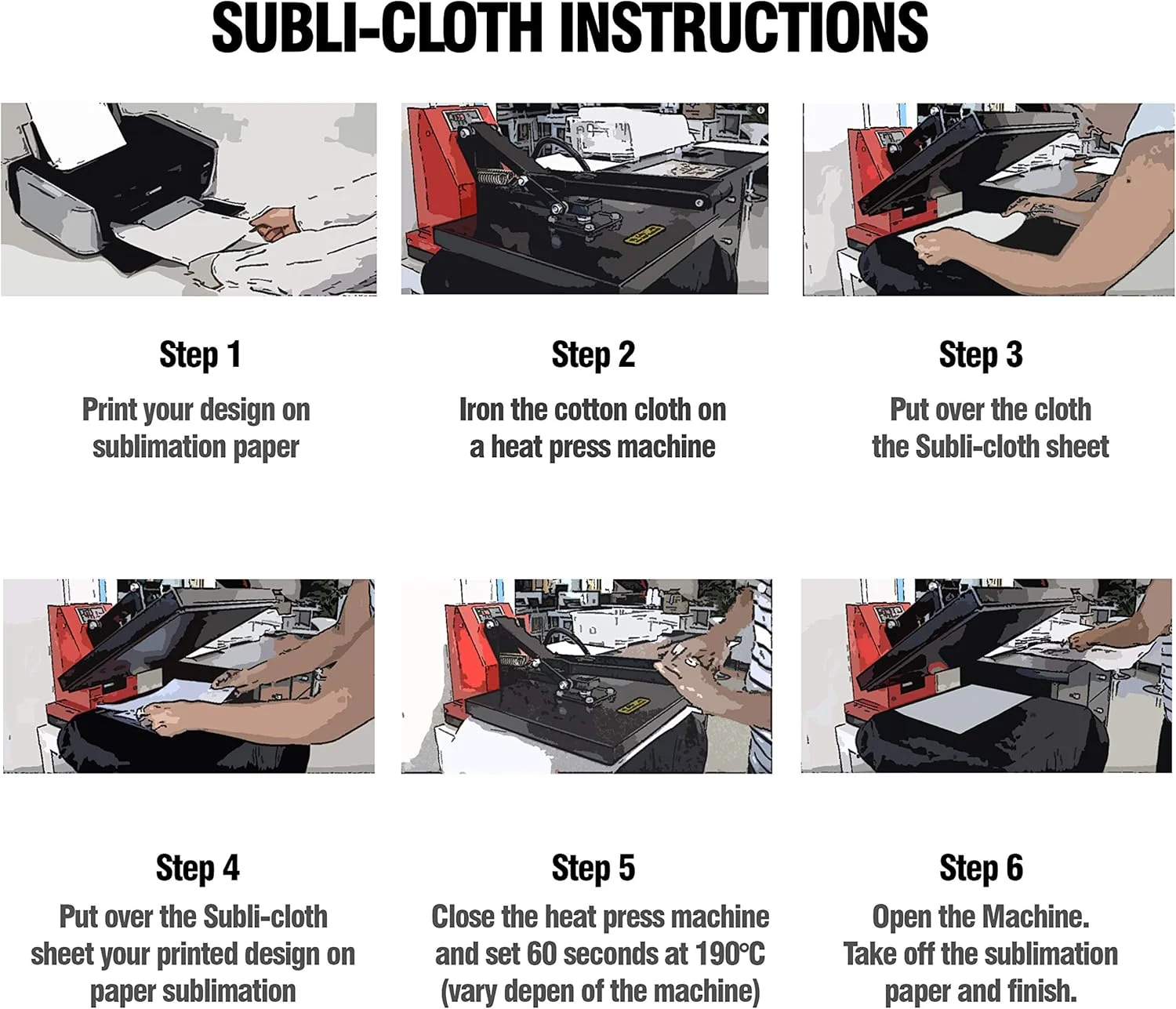 SUBLI-CLOTH INSTRUCTIONS

Step 1
Print your design on sublimation paper

Step 2
Iron the cotton cloth on a heat press machine

Step 3
Put over the cloth the Subli-cloth sheet

Step 4
Put over the Subli-cloth sheet your printed design on paper sublimation

Step 5
Close the heat press machine and set 60 seconds at 190°C (vary depen of the machine)

Step 6
Open the Machine. Take off the sublimation paper and finish.