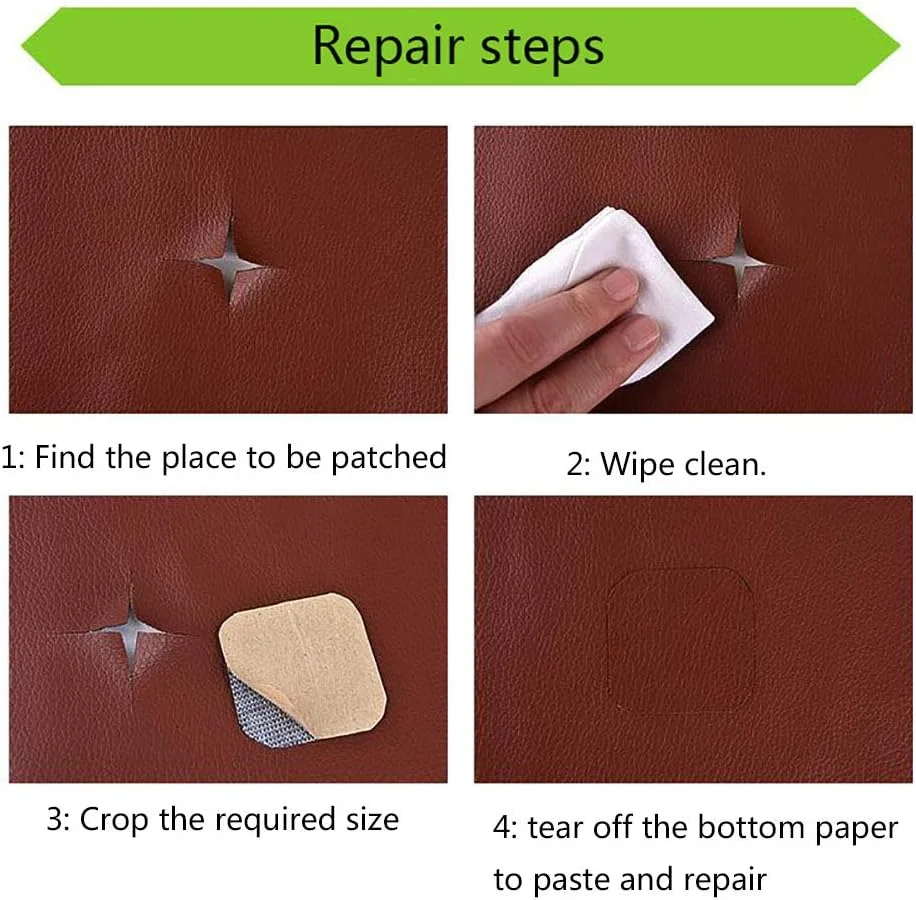 Repair steps

1: Find the place to be patched

2: Wipe clean.

3: Crop the required size

4: tear off the bottom paper to paste and repair