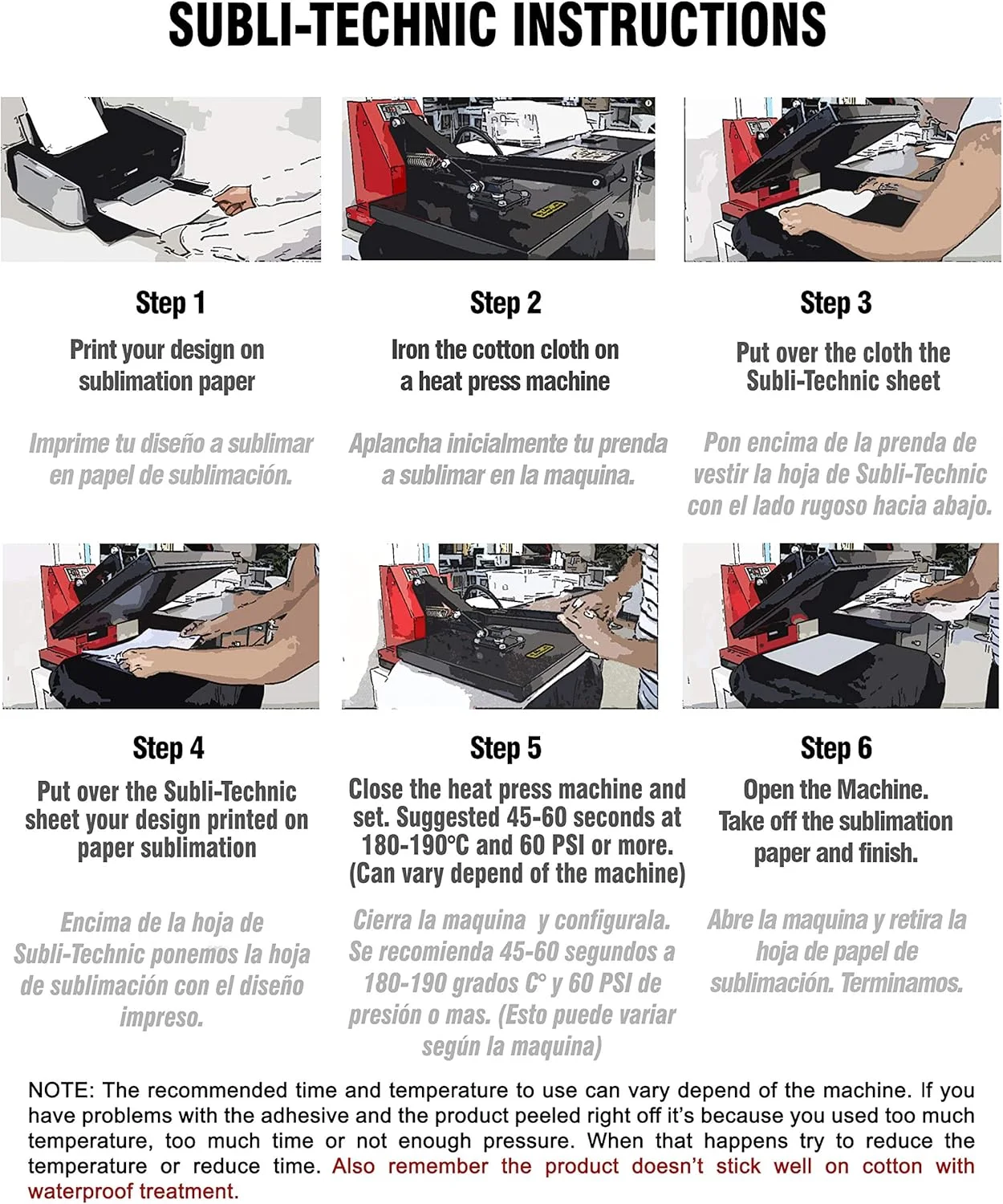 SUBLI-TECHNIC INSTRUCTIONS

Step 1

Print your design on sublimation paper

Imprime tu diseño a sublimar en papel de sublimación.

Step 2

Iron the cotton cloth on a heat press machine

Aplancha inicialmente tu prenda a sublimar en la maquina.

Step 3

Put over the cloth the Subli-Technic sheet

Pon encima de la prenda de vestir la hoja de Subli-Technic con el lado rugoso hacia abajo.

Step 4

Put over the Subli-Technic sheet your design printed on paper sublimation

Encima de la hoja de Subli-Technic ponemos la hoja de sublimación con el diseño impreso.

Step 5

Close the heat press machine and set. Suggested 45-60 seconds at 180-190°C and 60 PSI or more. (Can vary depend of the machine)

Cierra la maquina y configurala. Se recomienda 45-60 segundos a 180-190 grados C° y 60 PSI de presión o mas. (Esto puede variar según la maquina)

Step 6

Open the Machine. Take off the sublimation paper and finish.

Abre la maquina y retira la hoja de papel de sublimación. Terminamos.

NOTE: The recommended time and temperature to use can vary depend of the machine. If you have problems with the adhesive and the product peeled right off it's because you used too much temperature, too much time or not enough pressure. When that happens try to reduce the temperature or reduce time. Also remember the product doesn't stick well on cotton with waterproof treatment.