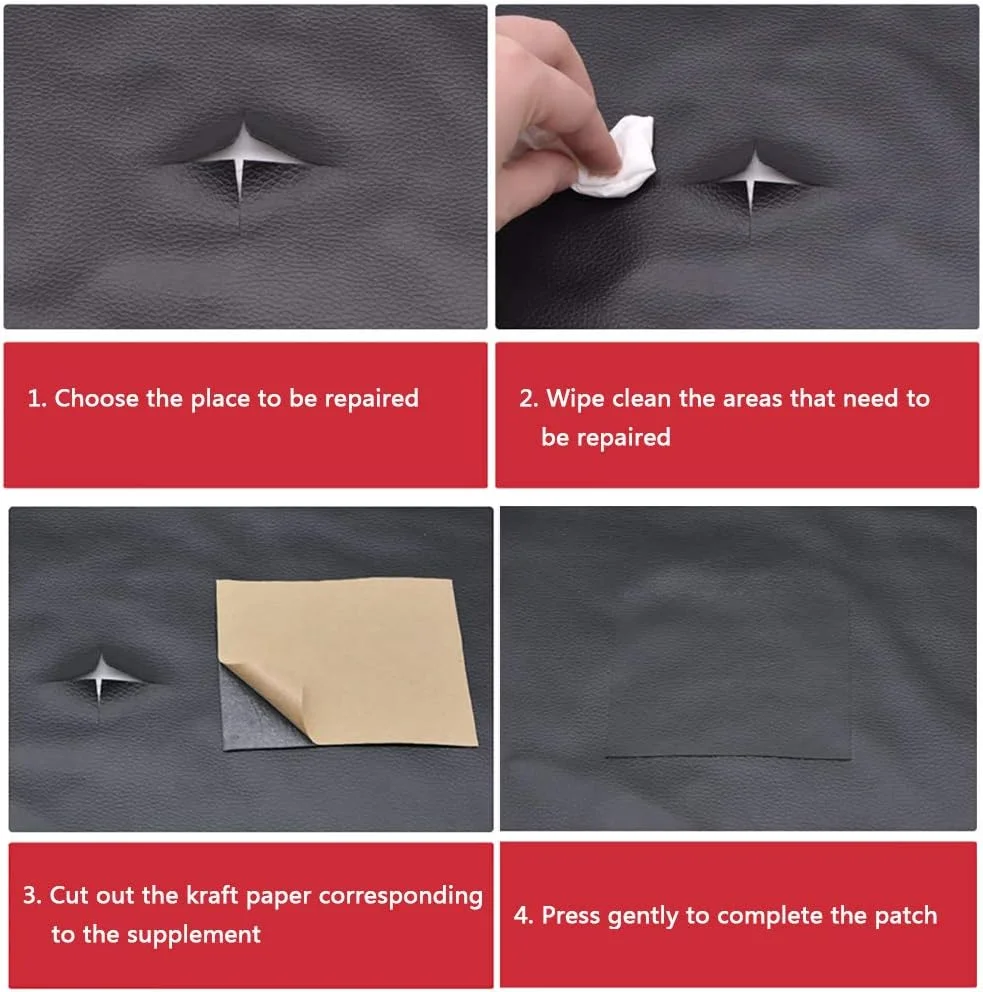 1. Choose the place to be repaired

2. Wipe clean the areas that need to be repaired

3. Cut out the kraft paper corresponding to the supplement

4. Press gently to complete the patch