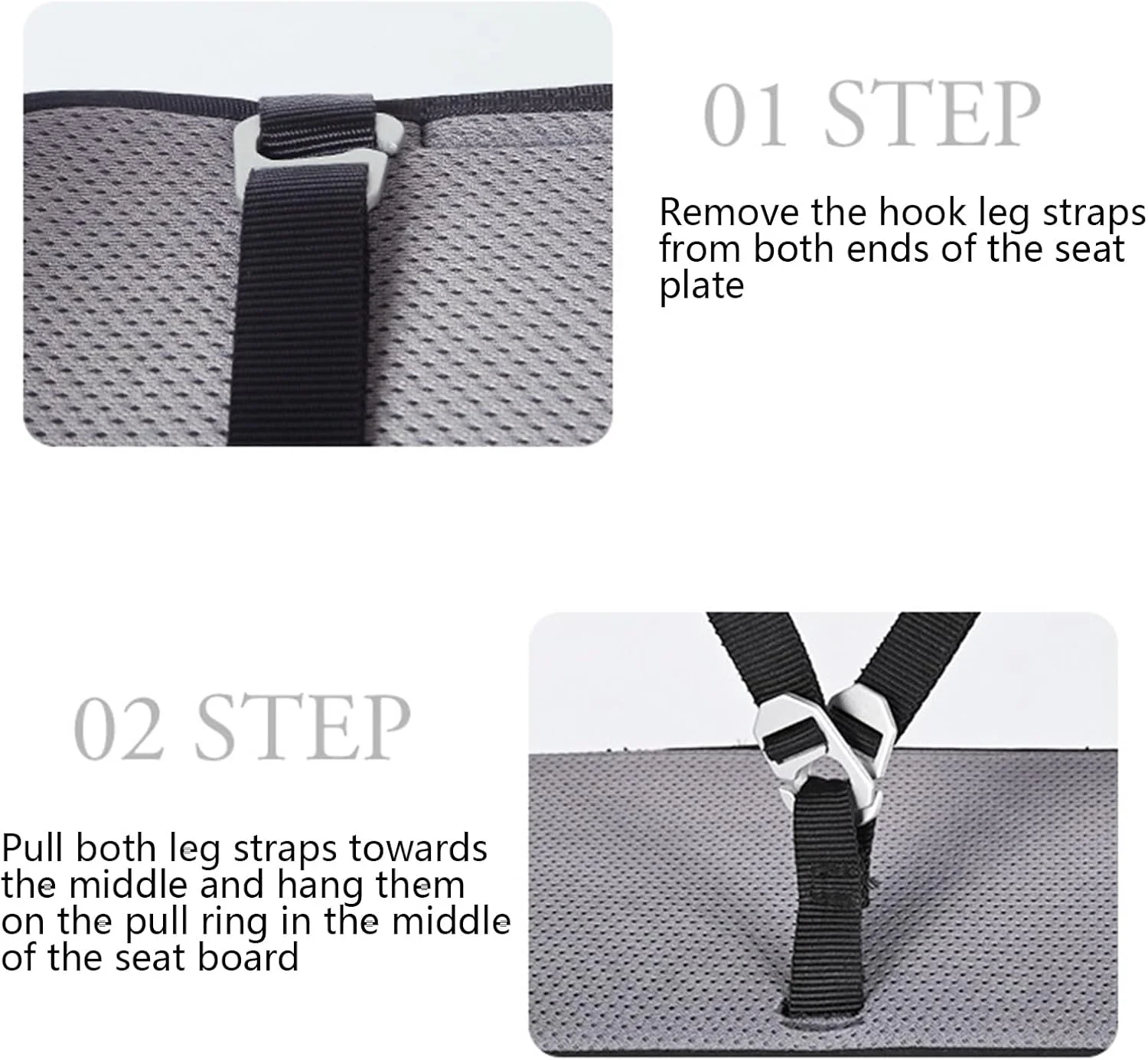 01 STEP

Remove the hook leg straps from both ends of the seat plate

02 STEP

Pull both leg straps towards the middle and hang them on the pull ring in the middle of the seat board