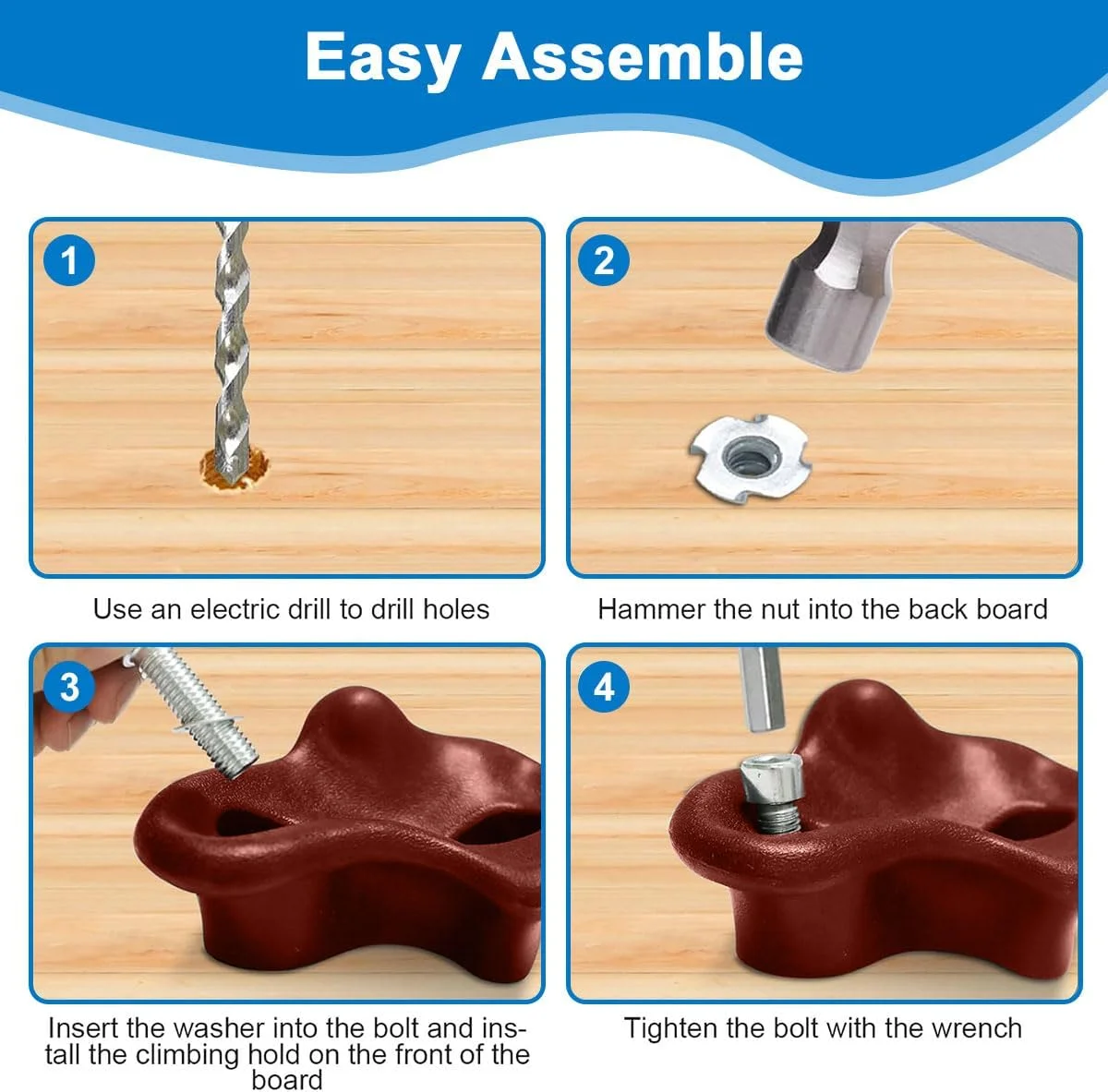 Easy Assemble

1

Use an electric drill to drill holes

2

Hammer the nut into the back board

3

Insert the washer into the bolt and install the climbing hold on the front of the board

4

Tighten the bolt with the wrench