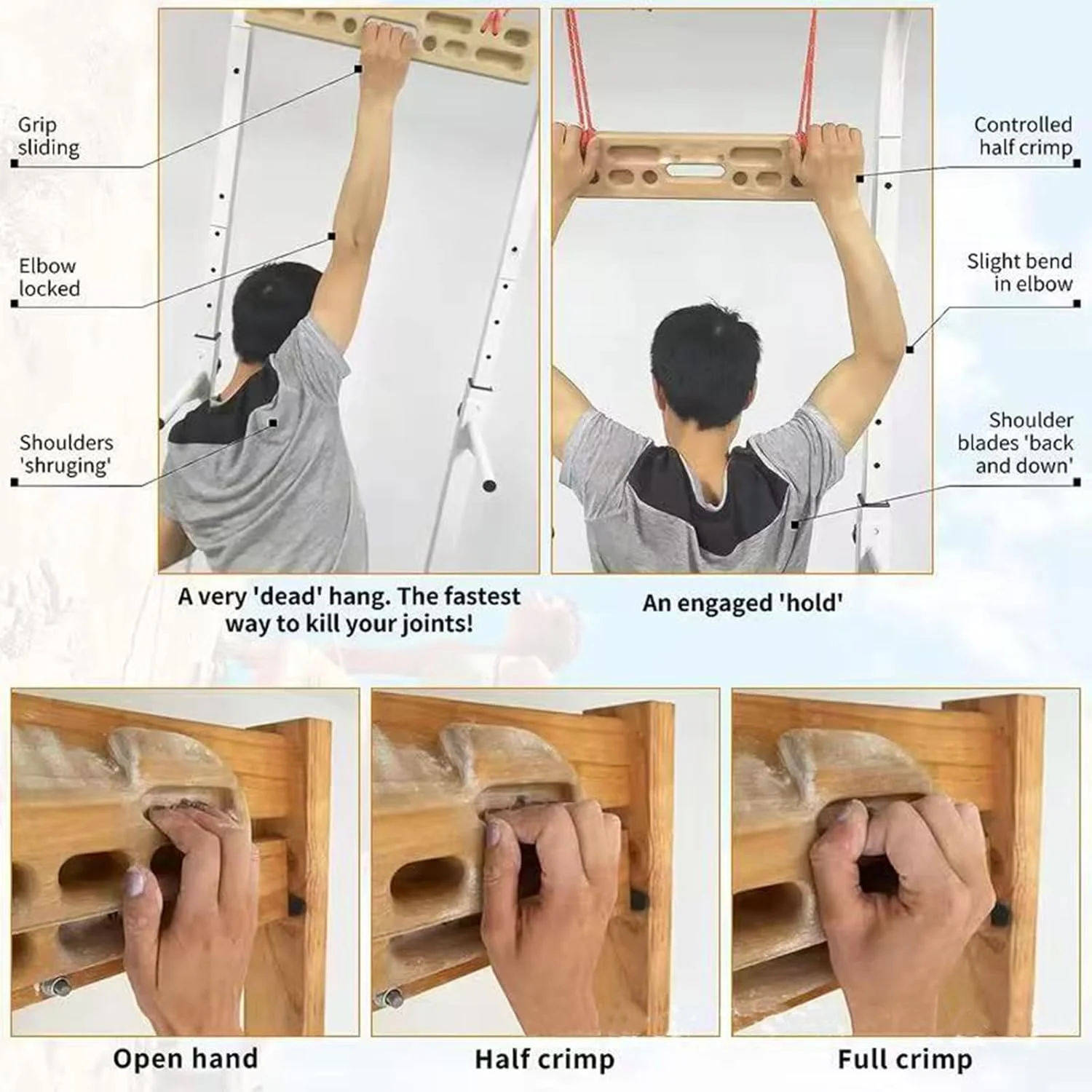 Grip sliding

Elbow locked

Shoulders 'shruging'

A very 'dead' hang. The fastest way to kill your joints!

Controlled half crimp

Slight bend in elbow

Shoulder blades 'back and down'

An engaged 'hold'

Open hand

Half crimp

Full crimp