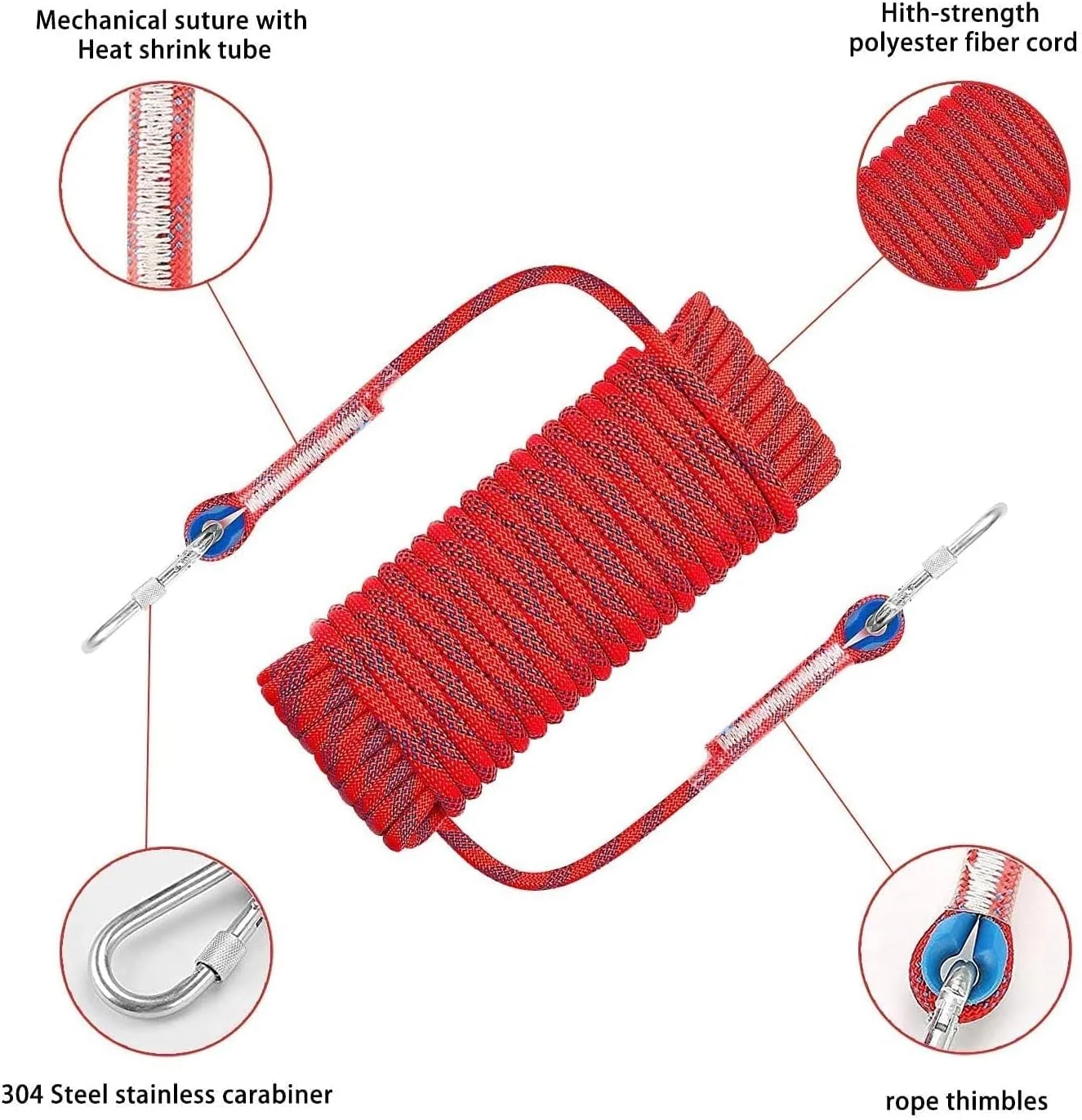 Mechanical suture with Heat shrink tube

Hith-strength polyester fiber cord

304 Steel stainless carabiner

rope thimbles