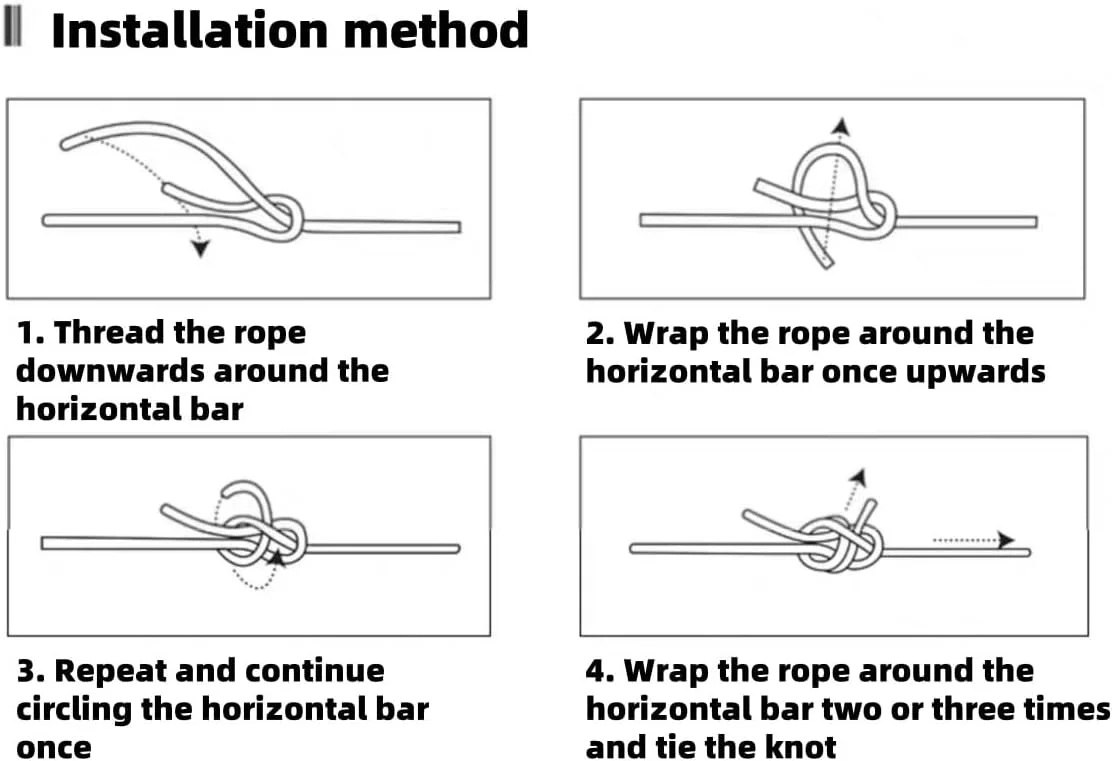 Installation method

1. Thread the rope downwards around the horizontal bar

2. Wrap the rope around the horizontal bar once upwards

3. Repeat and continue circling the horizontal bar once

4. Wrap the rope around the horizontal bar two or three times and tie the knot