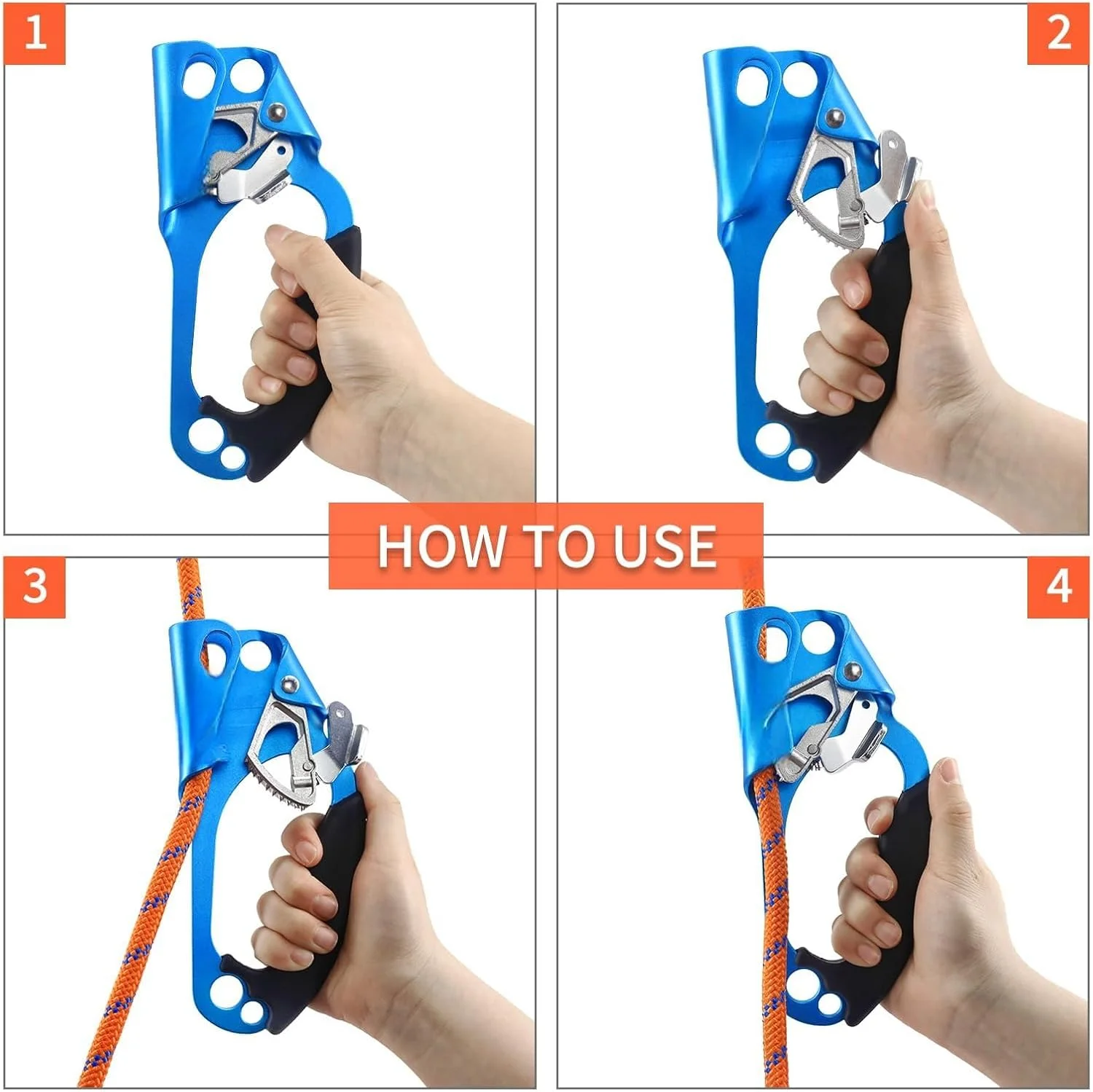 1

2

HOW TO USE

3

4