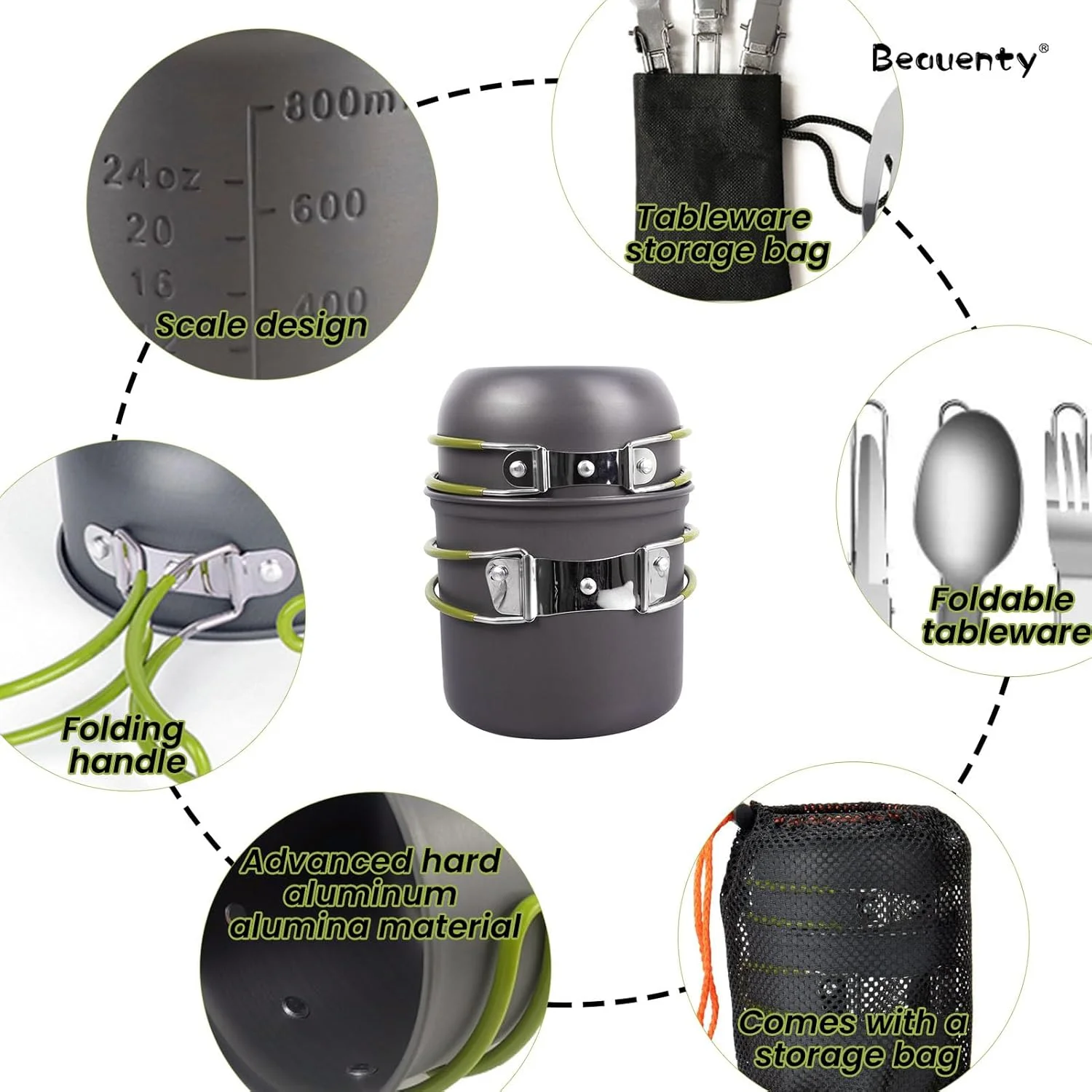 Beauenty®

800m

24oz

600

20

16

400

Scale design

Tableware storage bag

Foldable tableware

Folding handle

Advanced hard aluminum alumina material

Comes with a storage bag