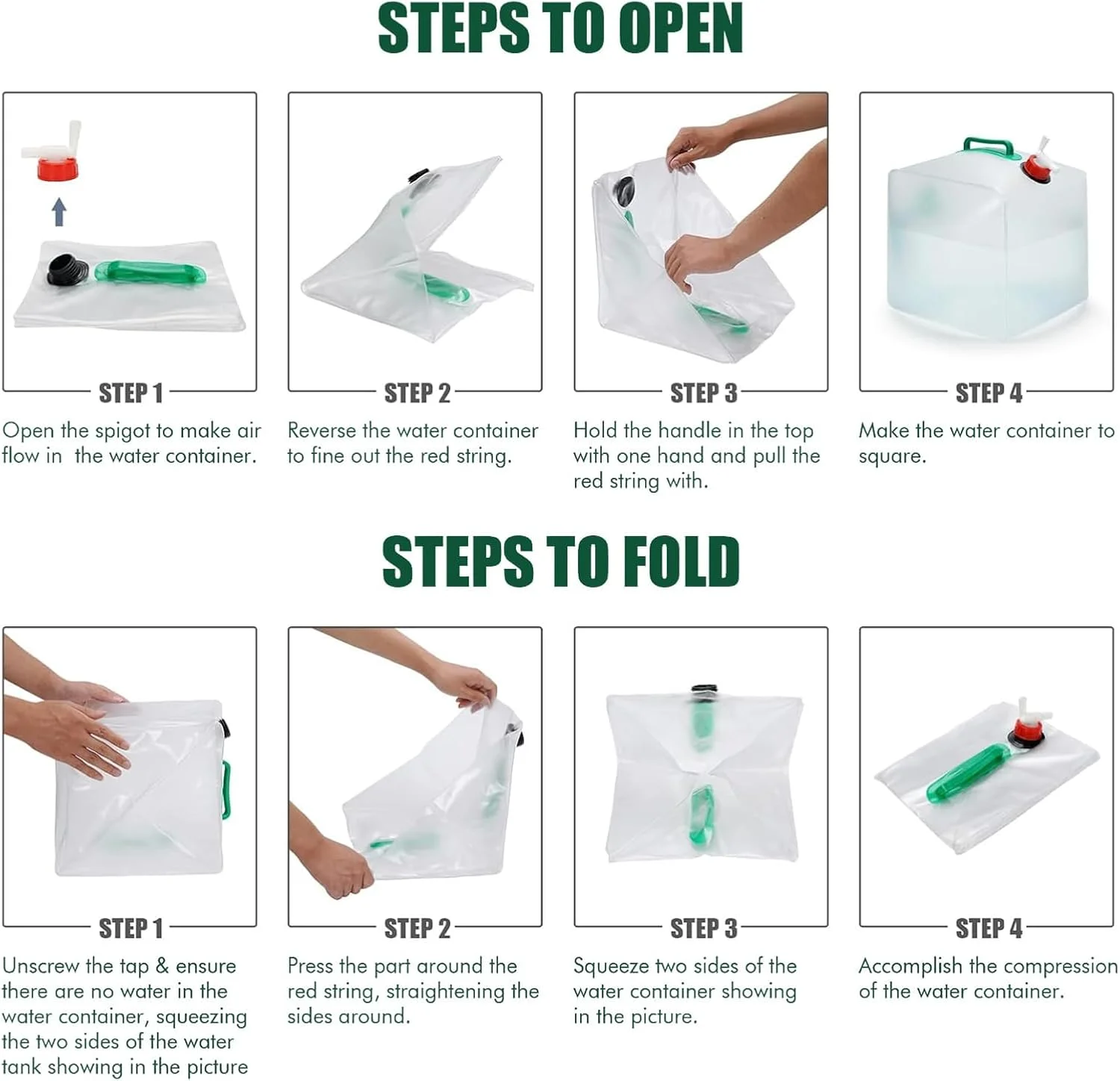 STEPS TO OPEN

STEP 1

Open the spigot to make air flow in the water container.

STEP 2

Reverse the water container to fine out the red string.

STEP 3

Hold the handle in the top with one hand and pull the red string with.

STEP 4

Make the water container to square.

STEPS TO FOLD

STEP 1

Unscrew the tap & ensure there are no water in the water container, squeezing the two sides of the water tank showing in the picture

STEP 2

Press the part around the red string, straightening the sides around.

STEP 3

Squeeze two sides of the water container showing in the picture.

STEP 4

Accomplish the compression of the water container.