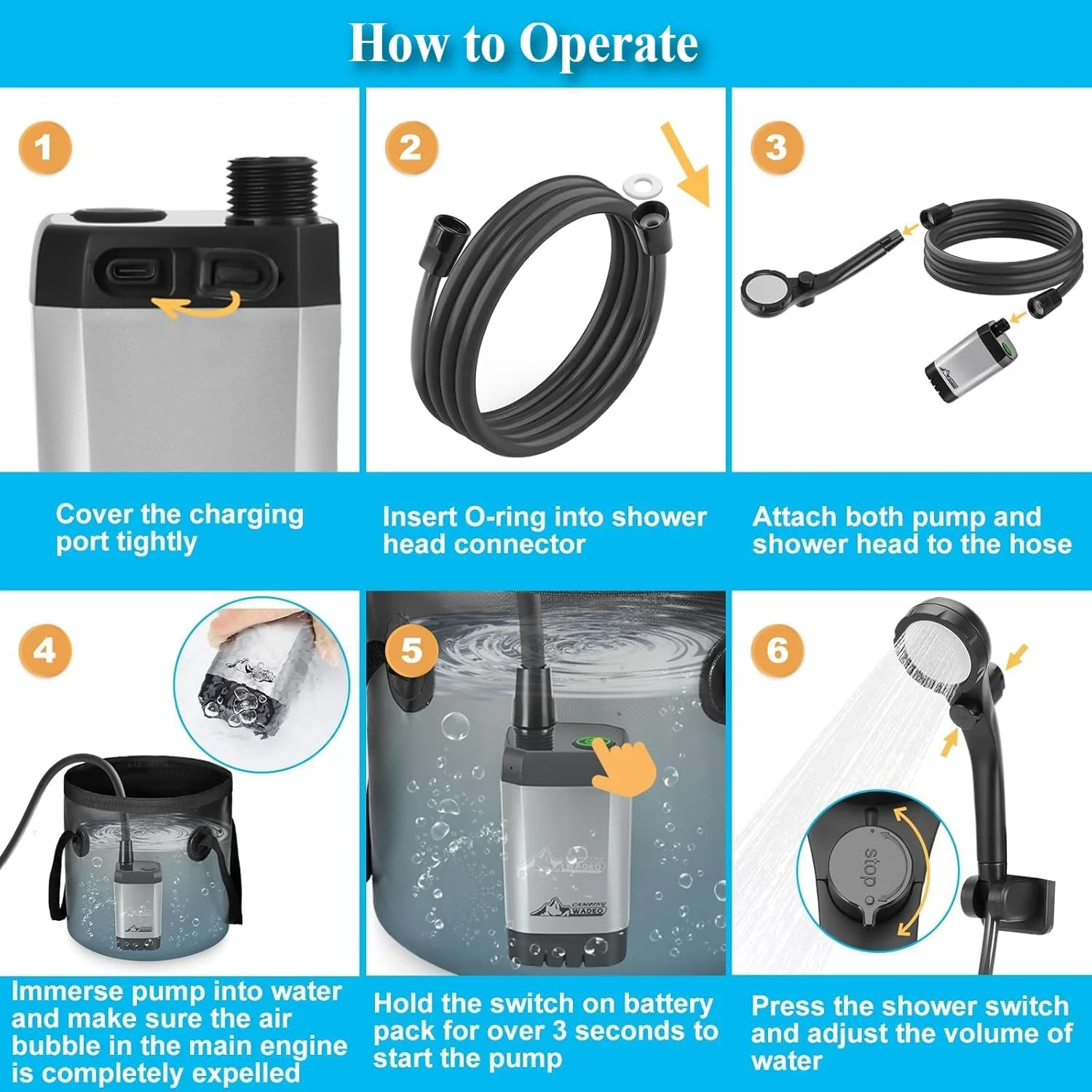 How to Operate

1

Cover the charging port tightly

2

Insert O-ring into shower head connector

3

Attach both pump and shower head to the hose

4

Immerse pump into water and make sure the air bubble in the main engine is completely expelled

5

CAMPING WADEO

Hold the switch on battery pack for over 3 seconds to start the pump

6

stop

Press the shower switch and adjust the volume of water