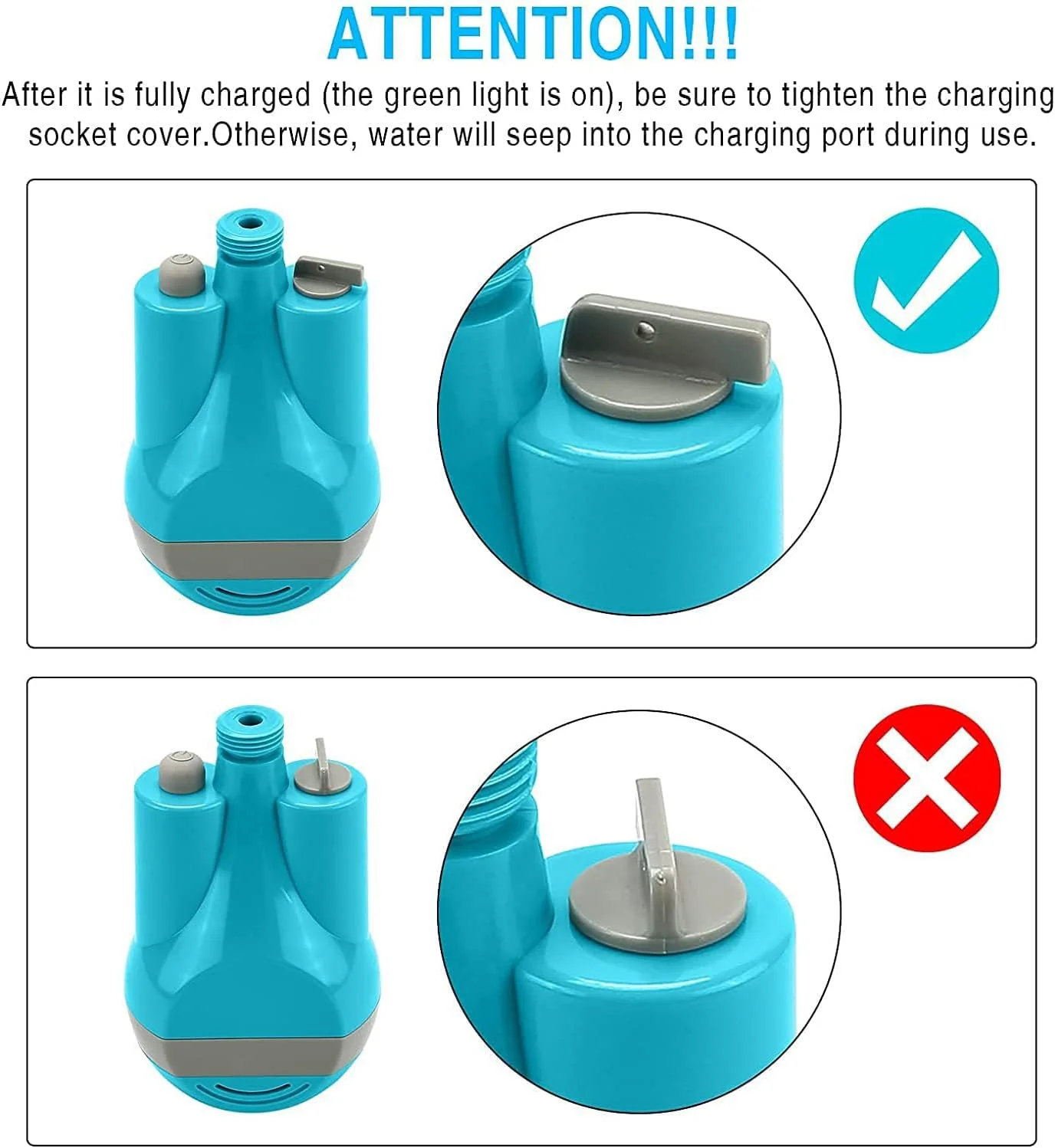 ATTENTION!!!

After it is fully charged (the green light is on), be sure to tighten the charging socket cover.Otherwise, water will seep into the charging port during use.