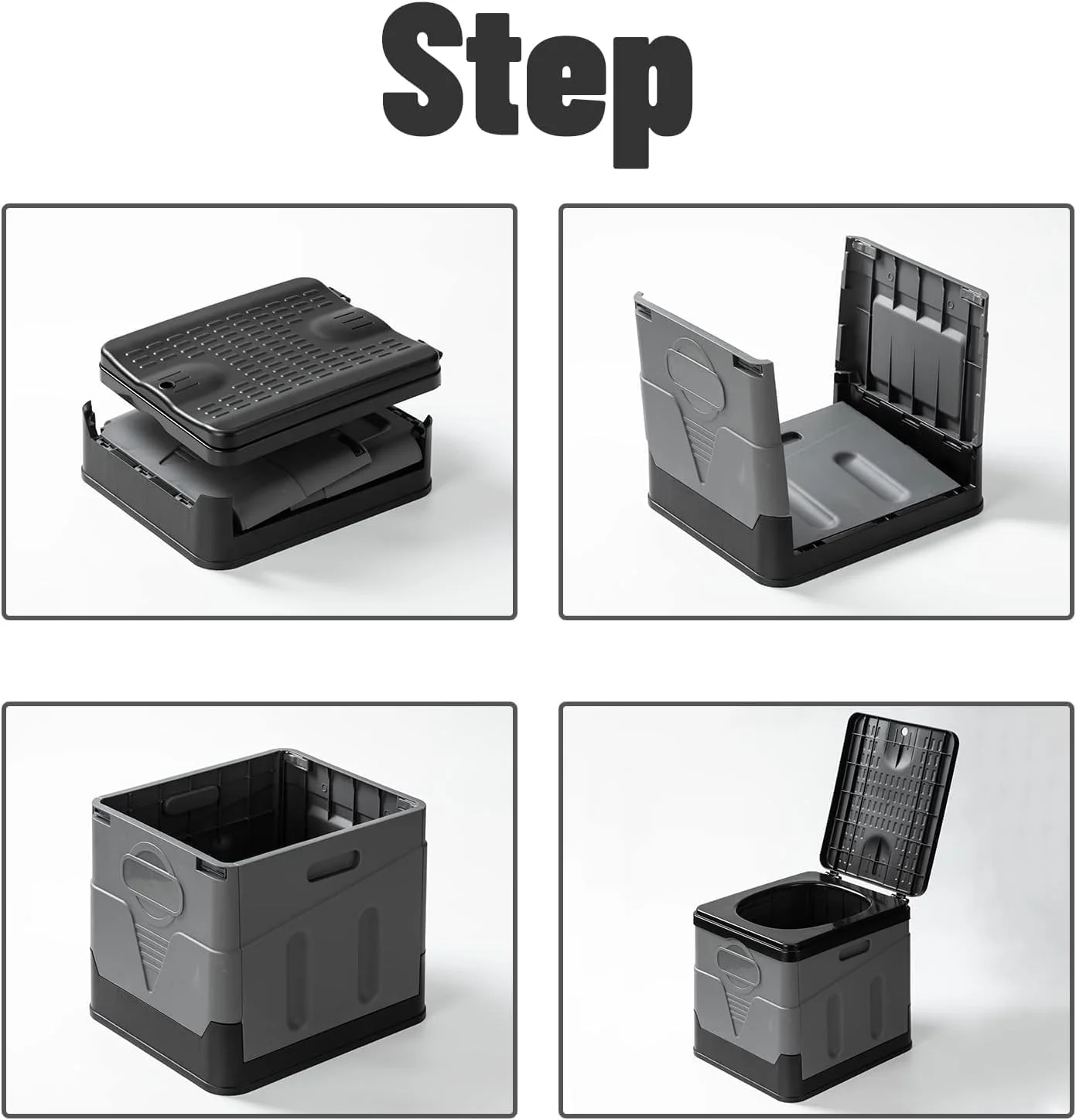 Step