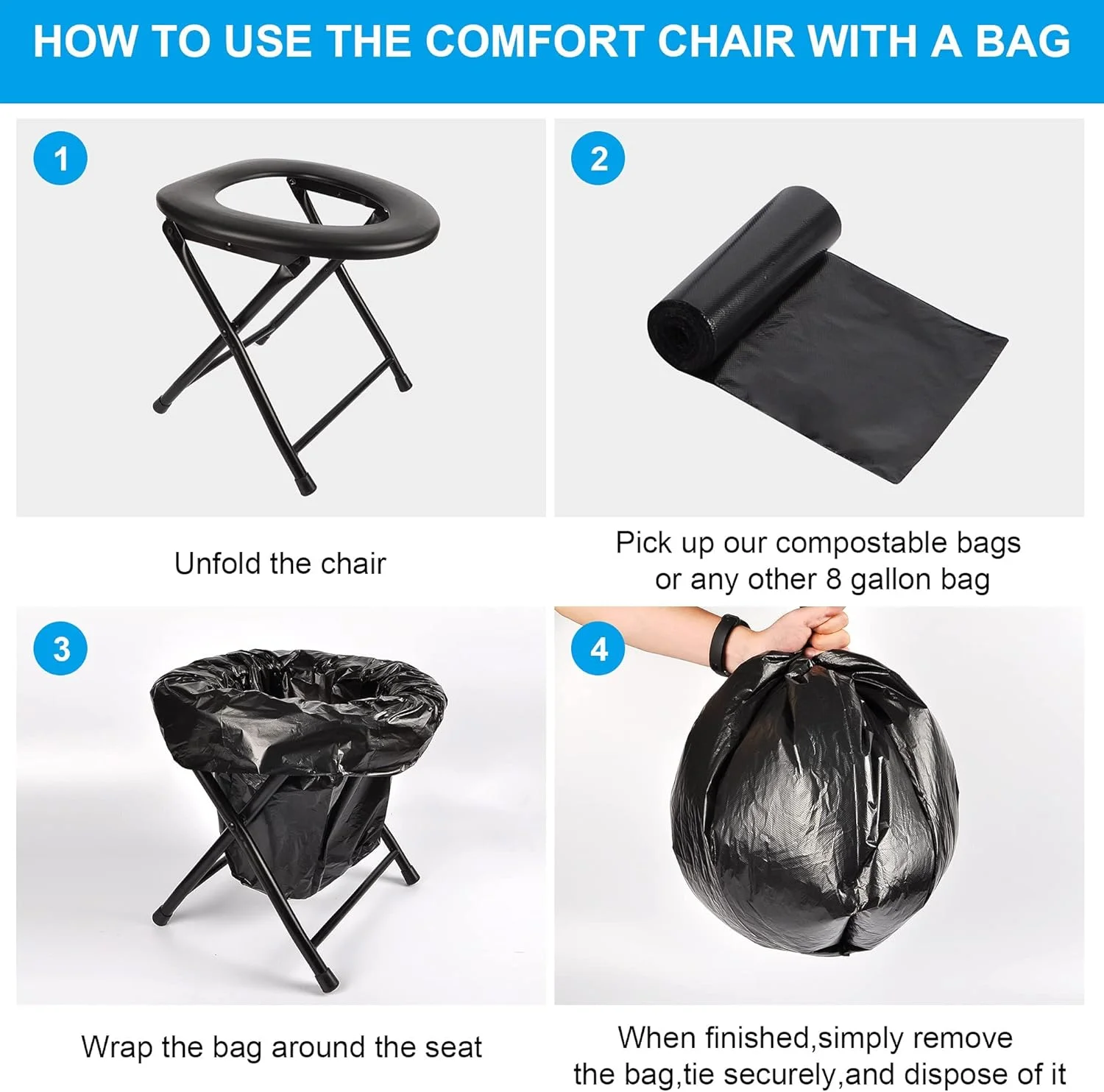 HOW TO USE THE COMFORT CHAIR WITH A BAG

1

Unfold the chair

2

Pick up our compostable bags or any other 8 gallon bag

3

Wrap the bag around the seat

4

When finished,simply remove the bag,tie securely,and dispose of it