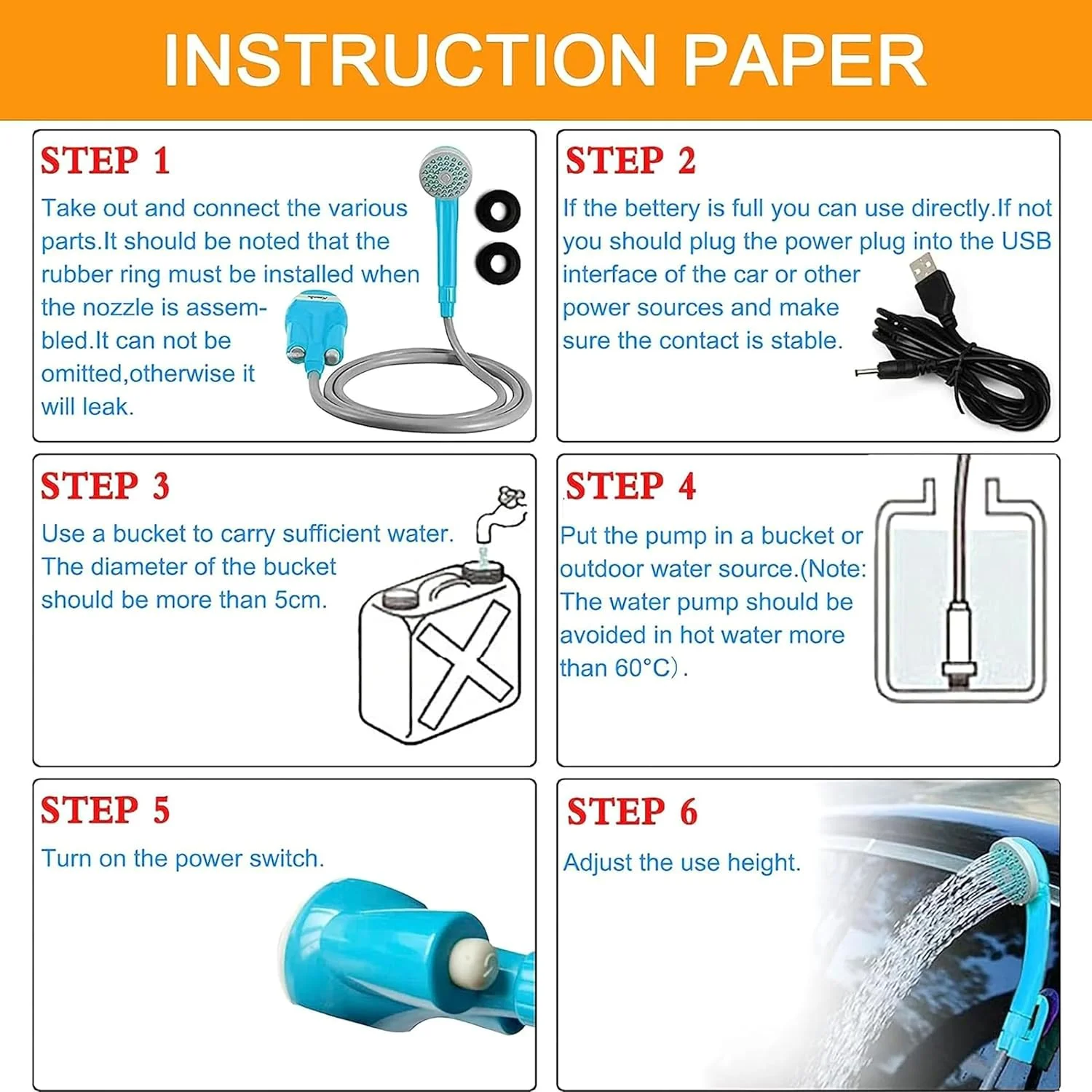 INSTRUCTION PAPER

STEP 1

Take out and connect the various parts.It should be noted that the rubber ring must be installed when the nozzle is assembled.It can not be omitted,otherwise it will leak.

STEP 2

If the bettery is full you can use directly.If not you should plug the power plug into the USB interface of the car or other power sources and make sure the contact is stable.

STEP 3

Use a bucket to carry sufficient water. The diameter of the bucket should be more than 5cm.

STEP 4

Put the pump in a bucket or outdoor water source.(Note: The water pump should be avoided in hot water more than 60°C).

STEP 5

Turn on the power switch.

STEP 6

Adjust the use height.