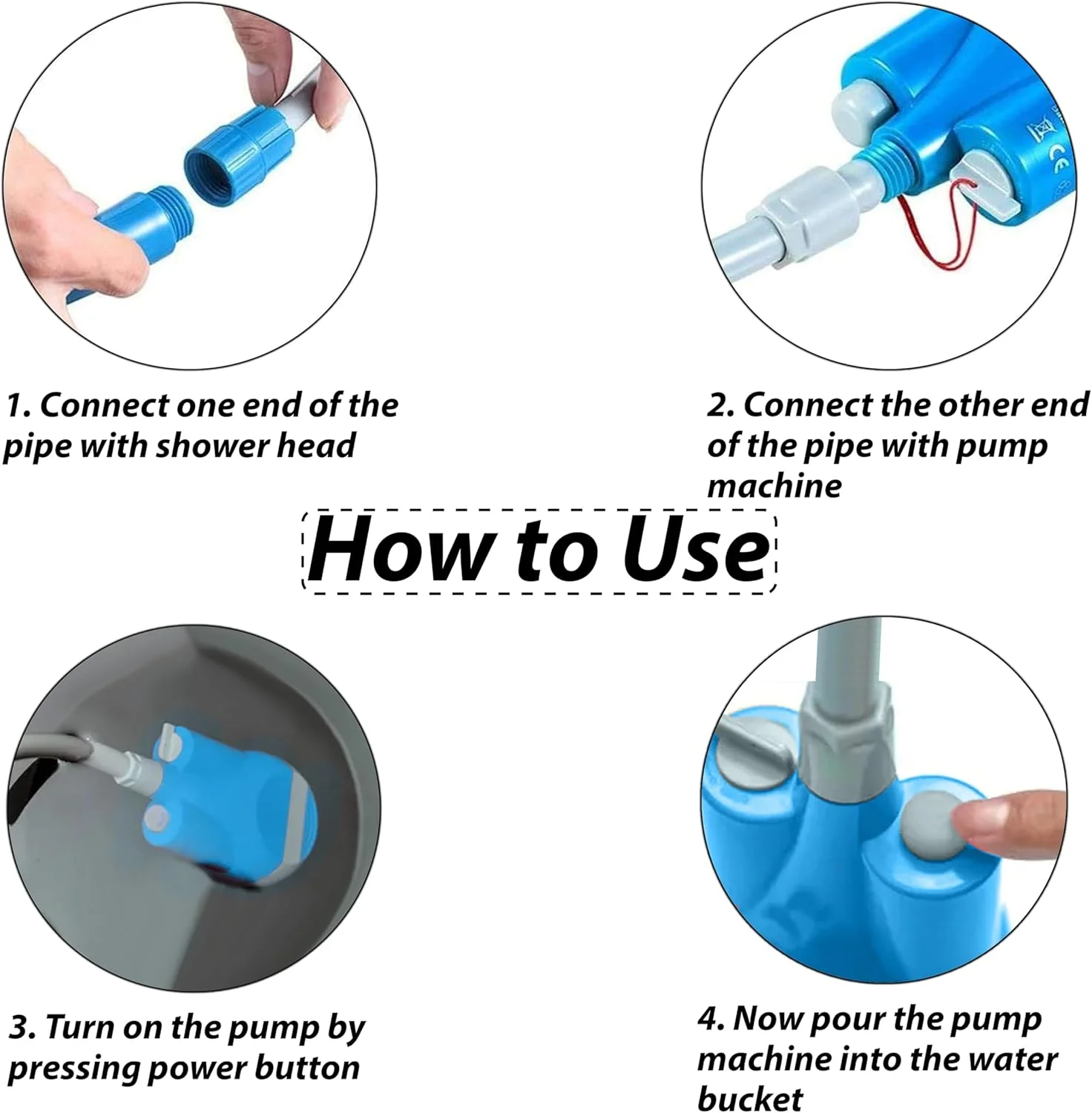 1. Connect one end of the pipe with shower head

2. Connect the other end of the pipe with pump machine

How to Use

3. Turn on the pump by pressing power button

4. Now pour the pump machine into the water bucket