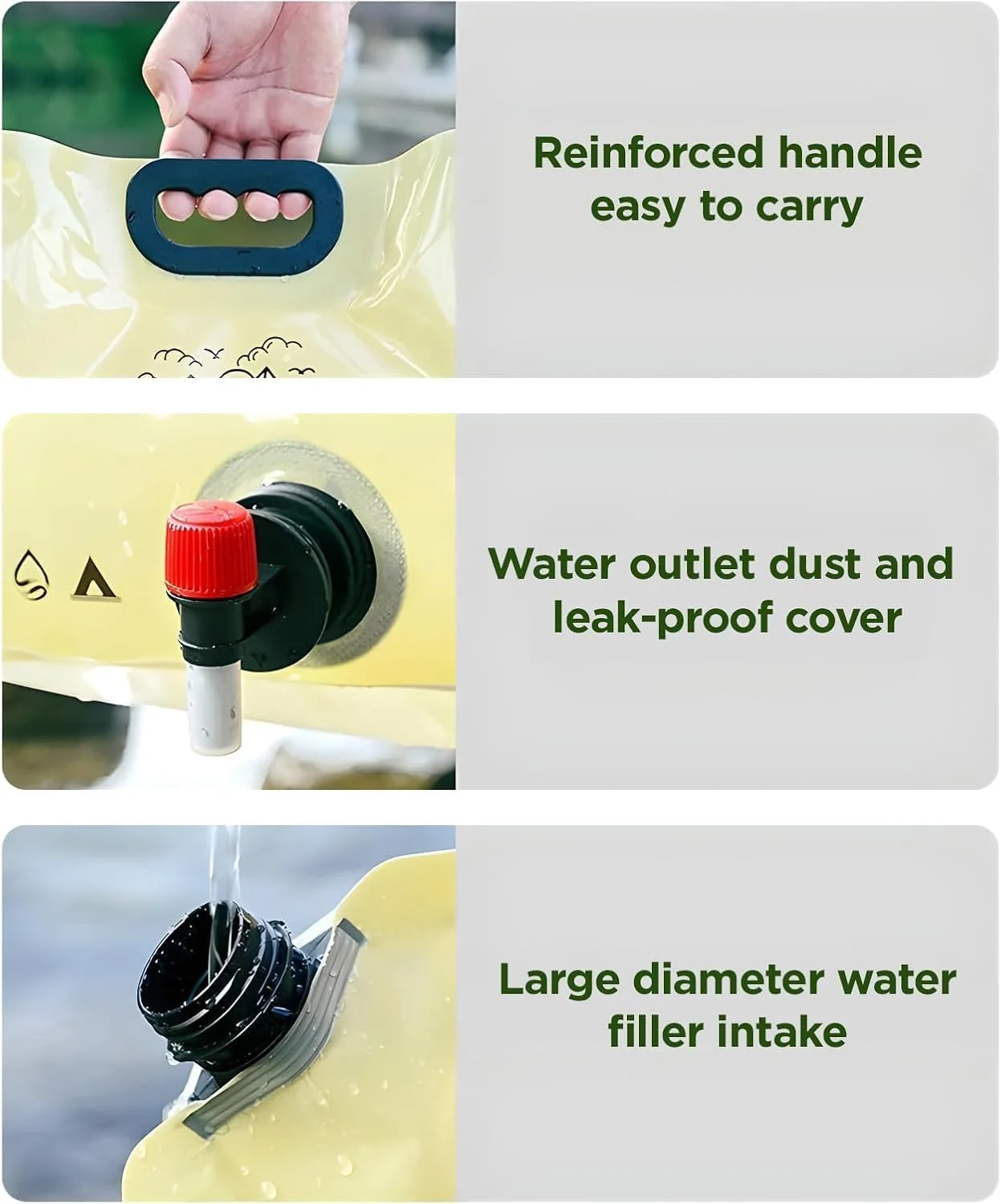 Reinforced handle easy to carry

Water outlet dust and leak-proof cover

Large diameter water filler intake