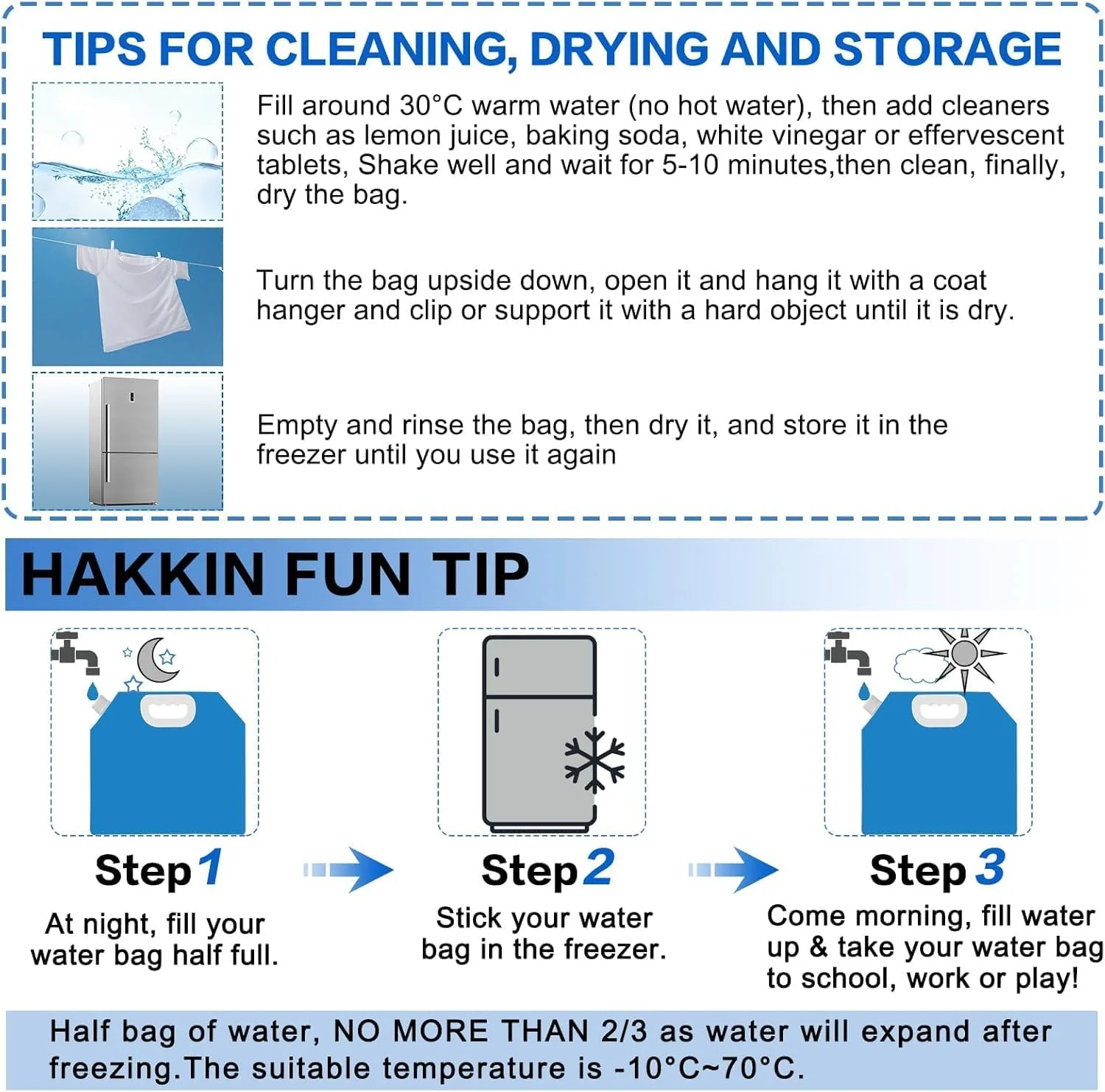 TIPS FOR CLEANING, DRYING AND STORAGE

Fill around 30°C warm water (no hot water), then add cleaners such as lemon juice, baking soda, white vinegar or effervescent tablets, Shake well and wait for 5-10 minutes,then clean, finally, dry the bag.

Turn the bag upside down, open it and hang it with a coat hanger and clip or support it with a hard object until it is dry.

Empty and rinse the bag, then dry it, and store it in the freezer until you use it again

HAKKIN FUN TIP

Step 1

At night, fill your water bag half full.

Step 2

Stick your water bag in the freezer.

Step 3

Come morning, fill water up & take your water bag to school, work or play!

Half bag of water, NO MORE THAN 2/3 as water will expand after freezing.The suitable temperature is -10°C~70°C.