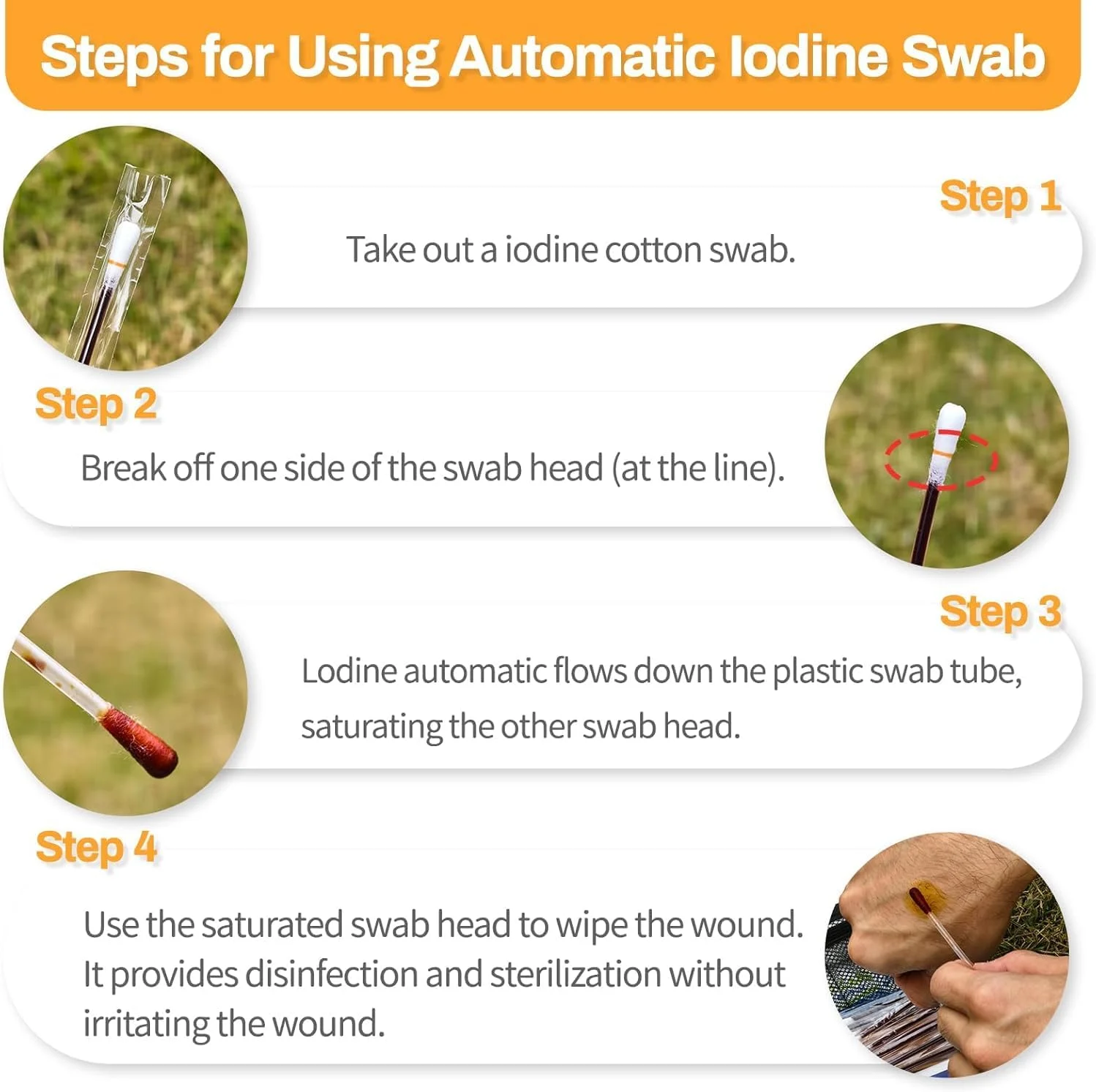 Steps for Using Automatic Iodine Swab

Step 1

Take out a iodine cotton swab.

Step 2

Break off one side of the swab head (at the line).

Step 3

Lodine automatic flows down the plastic swab tube, saturating the other swab head.

Step 4

Use the saturated swab head to wipe the wound. It provides disinfection and sterilization without irritating the wound.