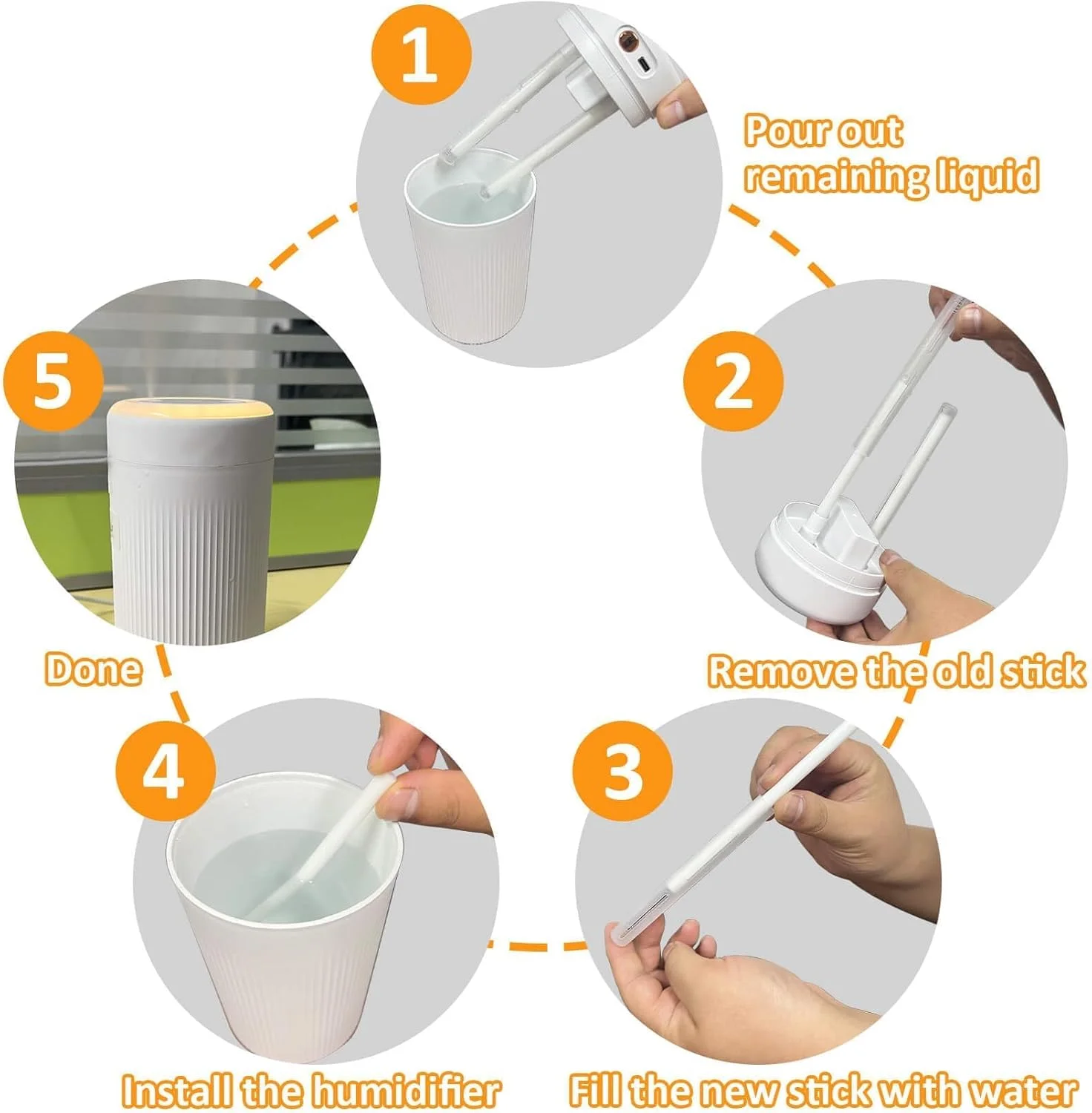 1

Pour out remaining liquid

2

Remove the old stick

3

Fill the new stick with water

4

Install the humidifier

5

Done