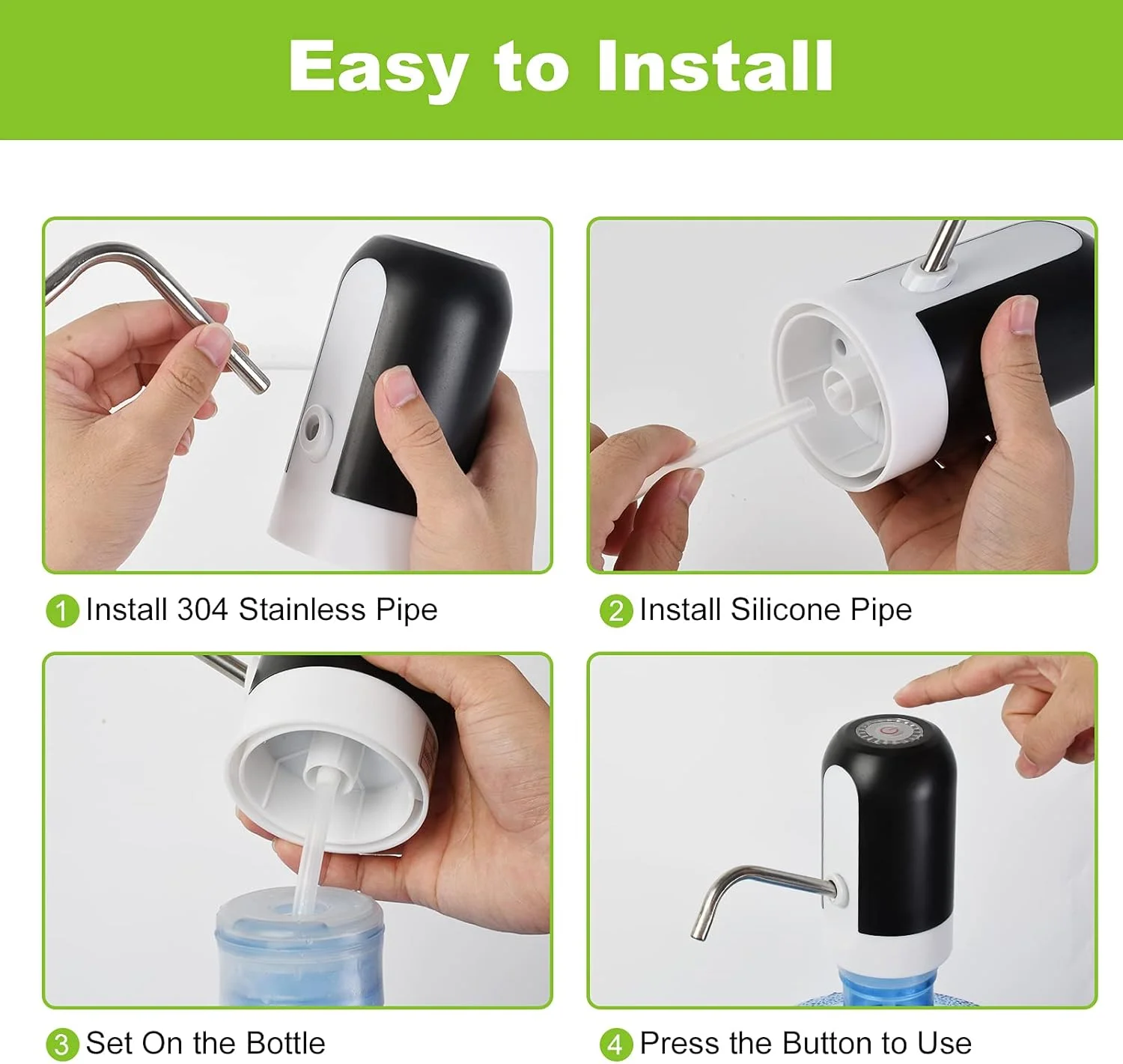 Easy to Install

1 Install 304 Stainless Pipe

2 Install Silicone Pipe

3 Set On the Bottle

4 Press the Button to Use