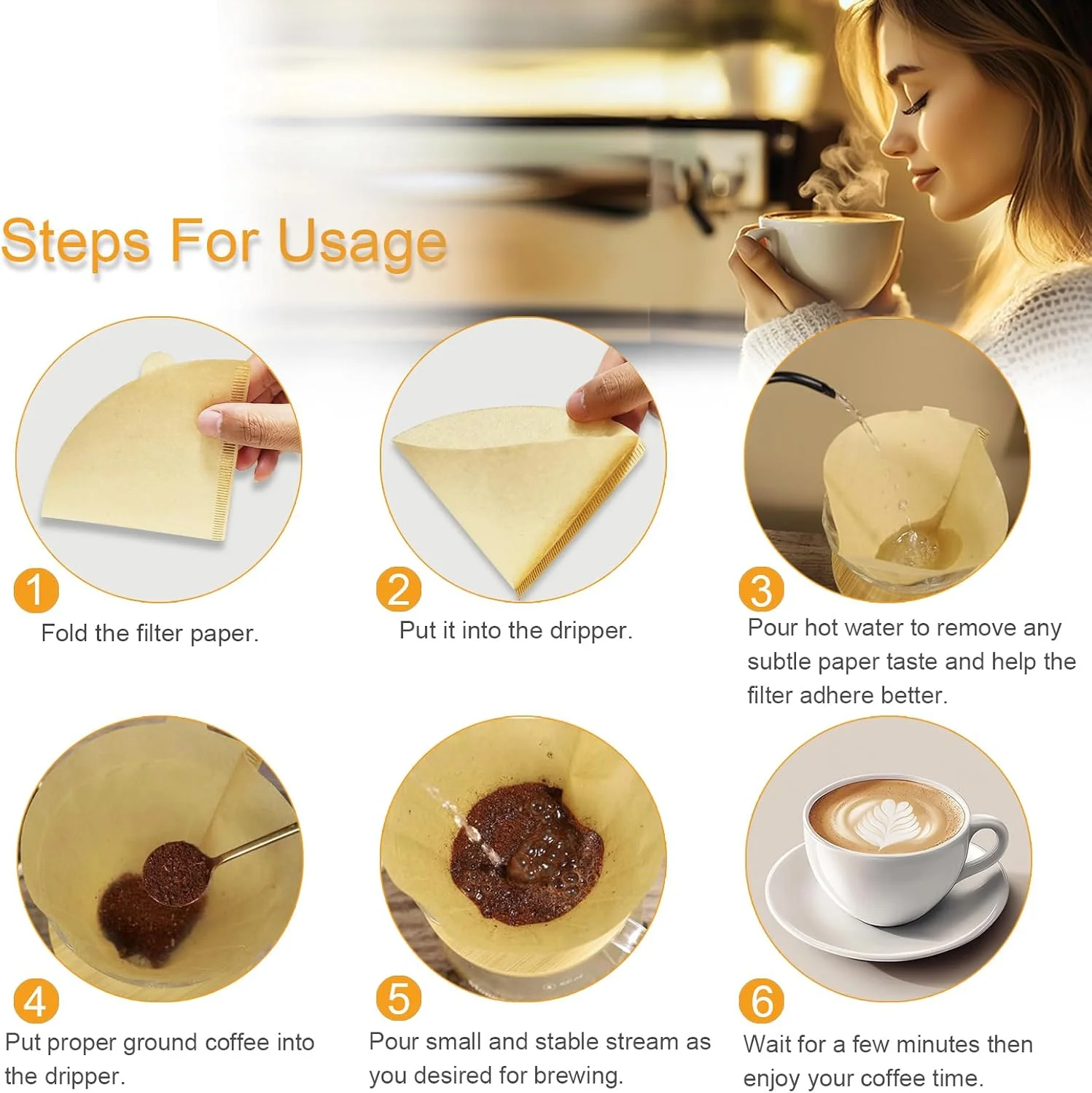 Steps For Usage

1
Fold the filter paper.

2
Put it into the dripper.

3
Pour hot water to remove any subtle paper taste and help the filter adhere better.

4
Put proper ground coffee into the dripper.

5
Pour small and stable stream as you desired for brewing.

6
Wait for a few minutes then enjoy your coffee time.