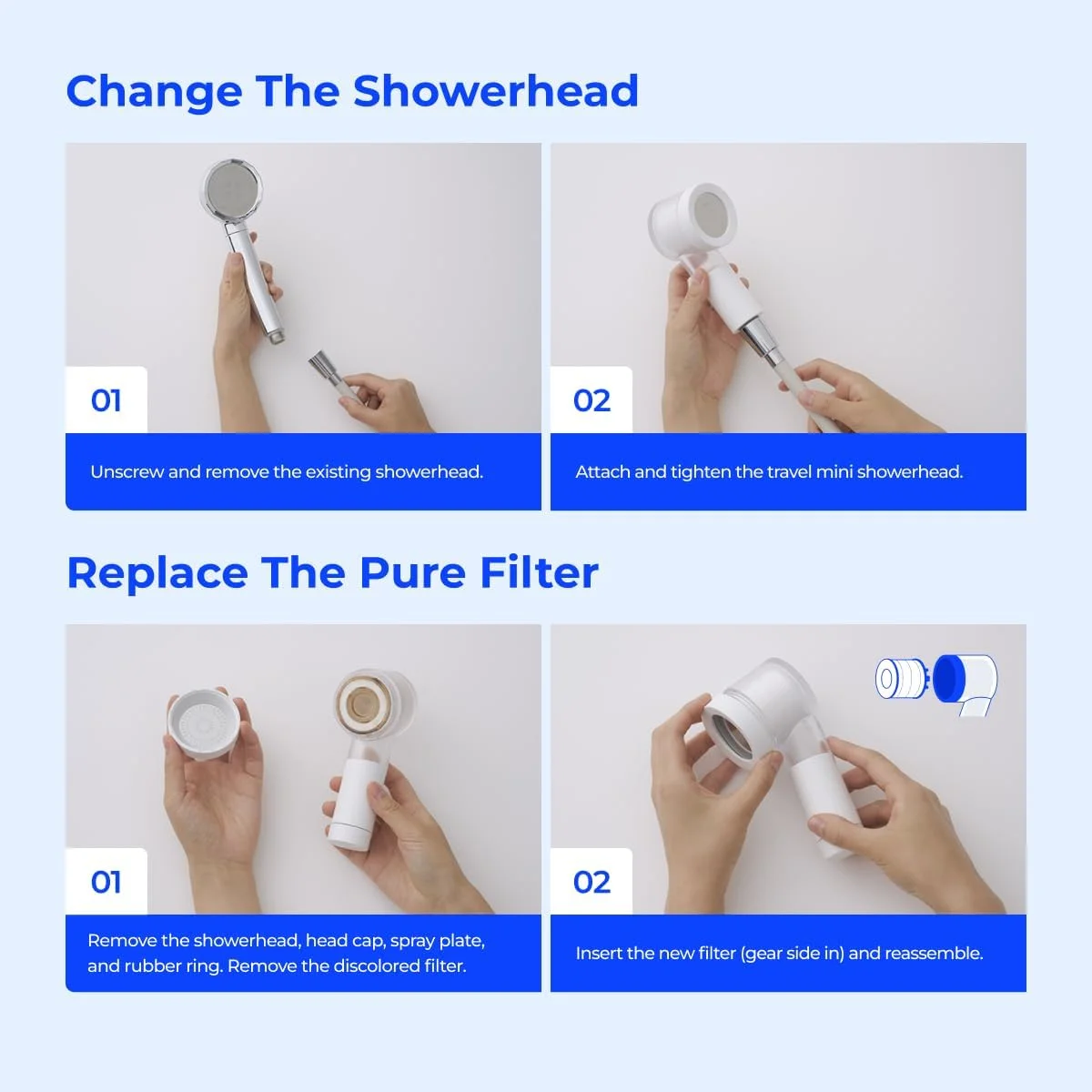 Change The Showerhead

01

Unscrew and remove the existing showerhead.

02

Attach and tighten the travel mini showerhead.

Replace The Pure Filter

01

Remove the showerhead, head cap, spray plate, and rubber ring. Remove the discolored filter.

02

Insert the new filter (gear side in) and reassemble.