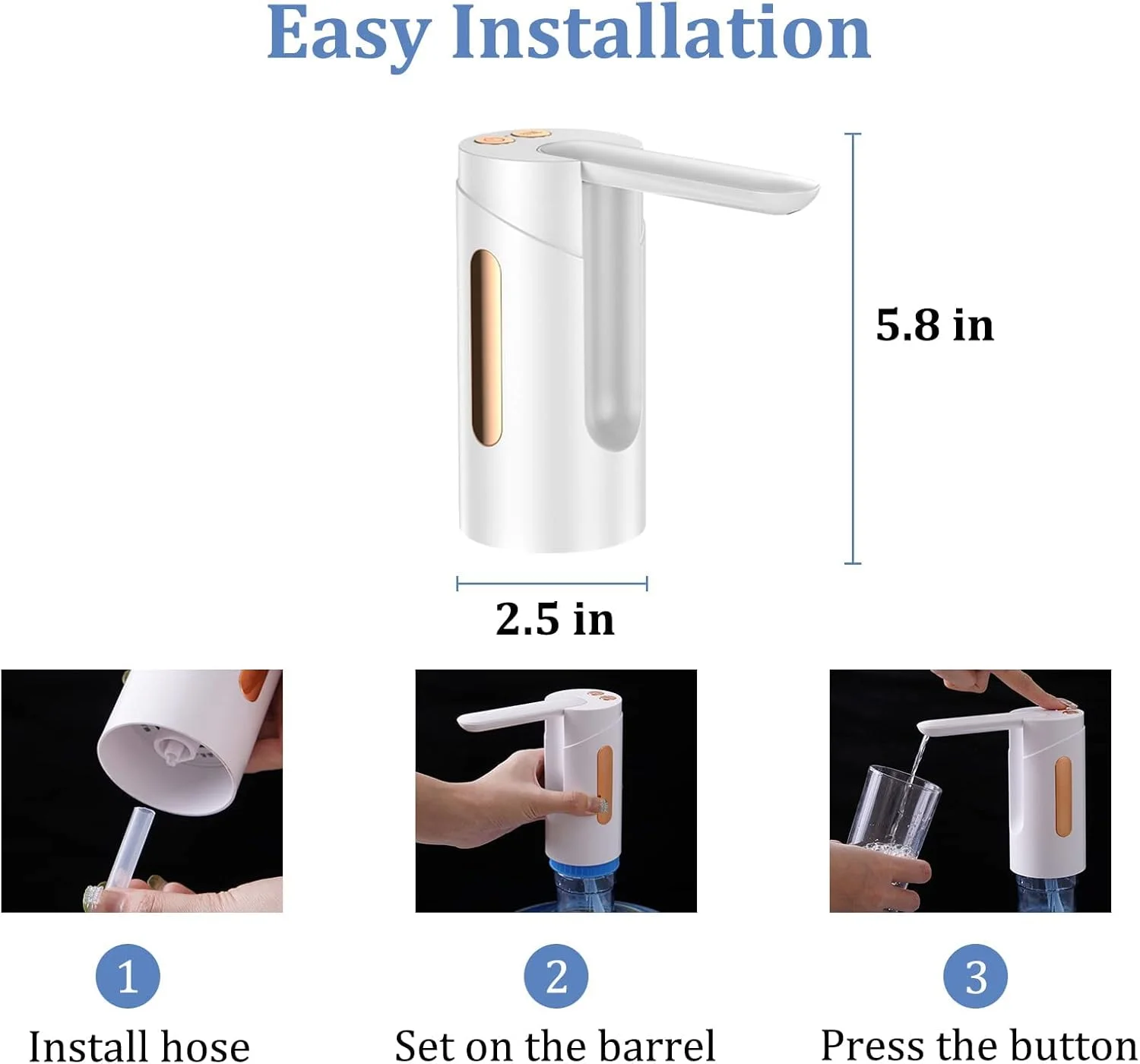 Easy Installation

5.8 in

2.5 in

1
Install hose

2
Set on the barrel

3
Press the button