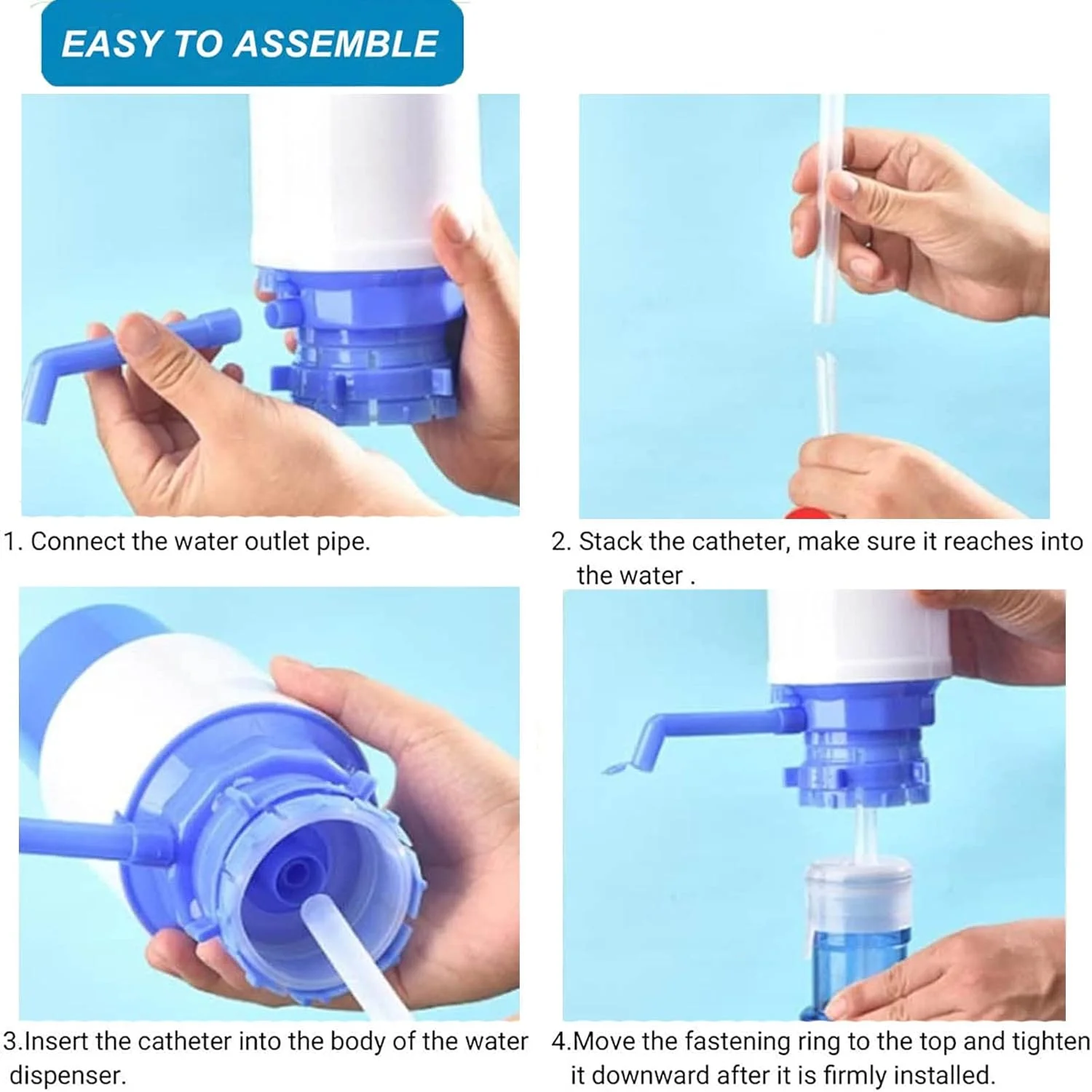 EASY TO ASSEMBLE

1. Connect the water outlet pipe.

2. Stack the catheter, make sure it reaches into the water .

3.Insert the catheter into the body of the water dispenser.

4.Move the fastening ring to the top and tighten it downward after it is firmly installed.