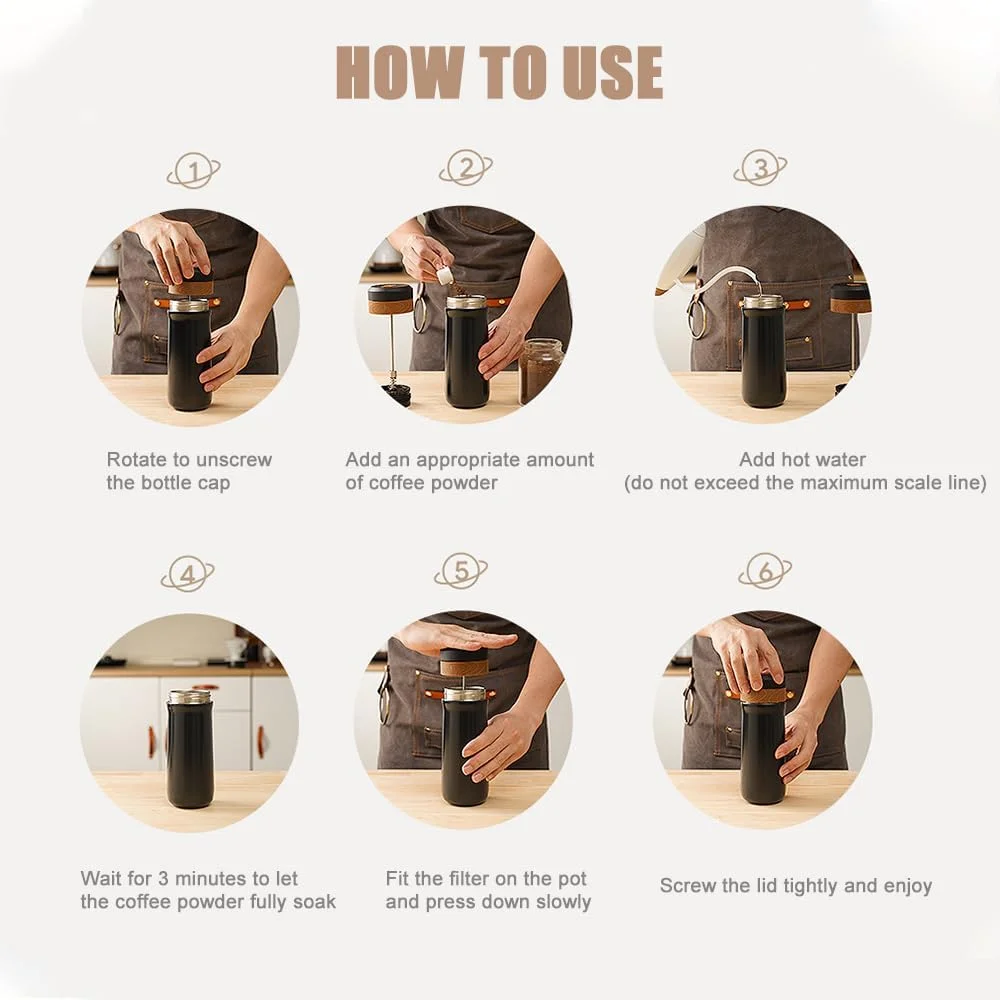 HOW TO USE

1

Rotate to unscrew the bottle cap

2

Add an appropriate amount of coffee powder

3

Add hot water (do not exceed the maximum scale line)

4

Wait for 3 minutes to let the coffee powder fully soak

5

Fit the filter on the pot and press down slowly

6

Screw the lid tightly and enjoy