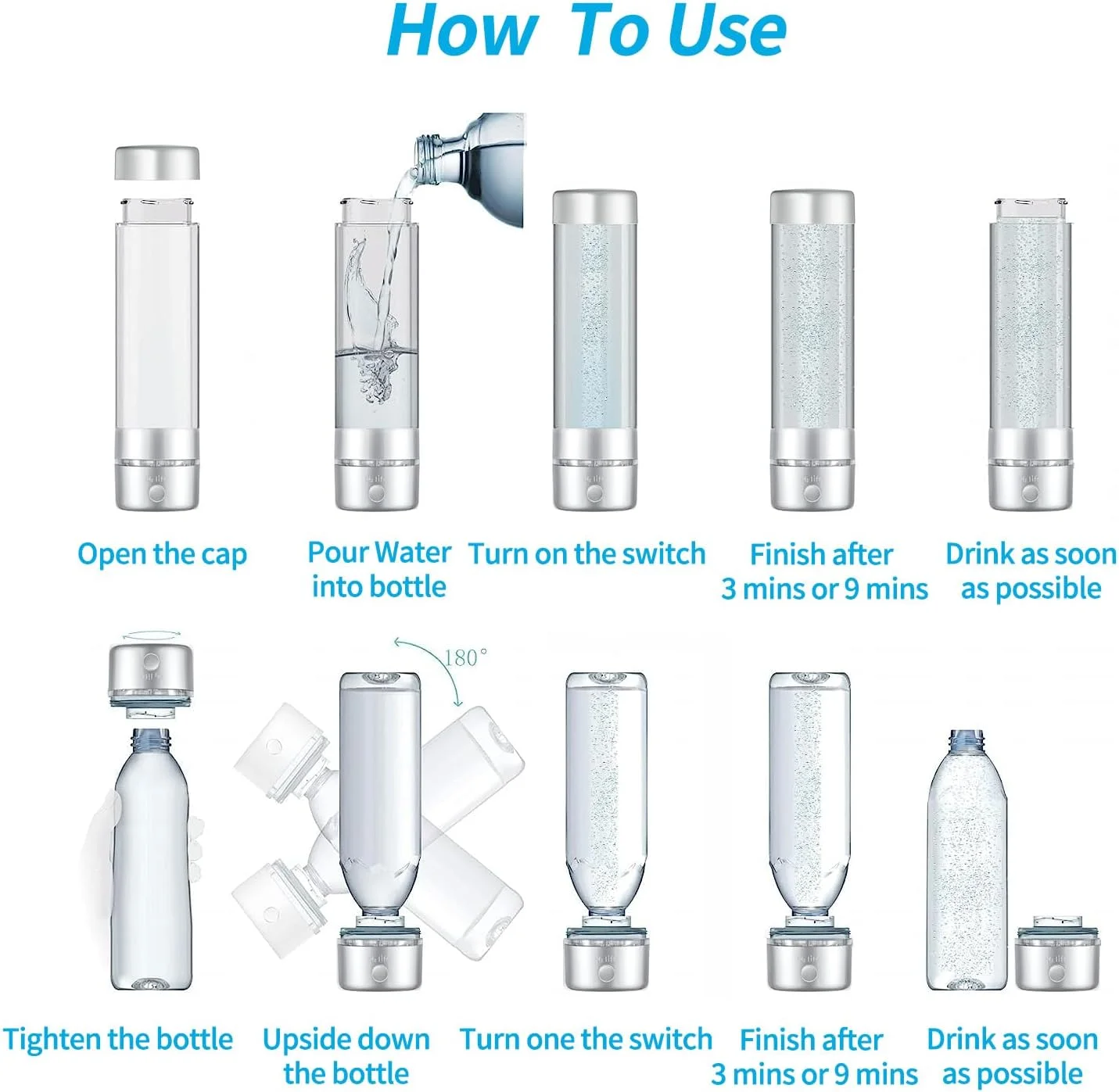 How To Use

Open the cap

Pour Water into bottle

Turn on the switch

Finish after 3 mins or 9 mins

Drink as soon as possible

180°

Tighten the bottle

Upside down the bottle

Turn one the switch

Finish after 3 mins or 9 mins

Drink as soon as possible