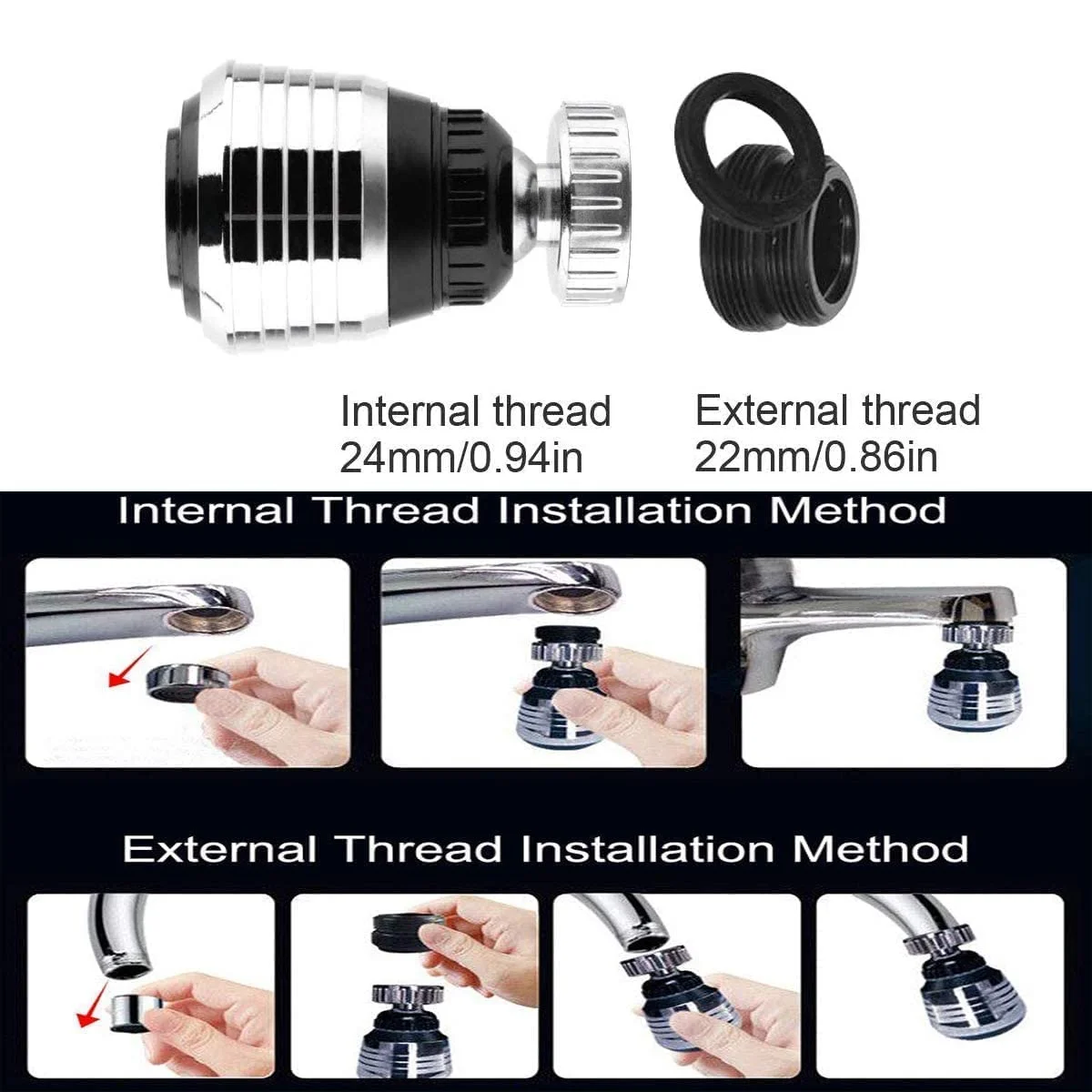 Internal thread
24mm/0.94in

External thread
22mm/0.86in

Internal Thread Installation Method

External Thread Installation Method