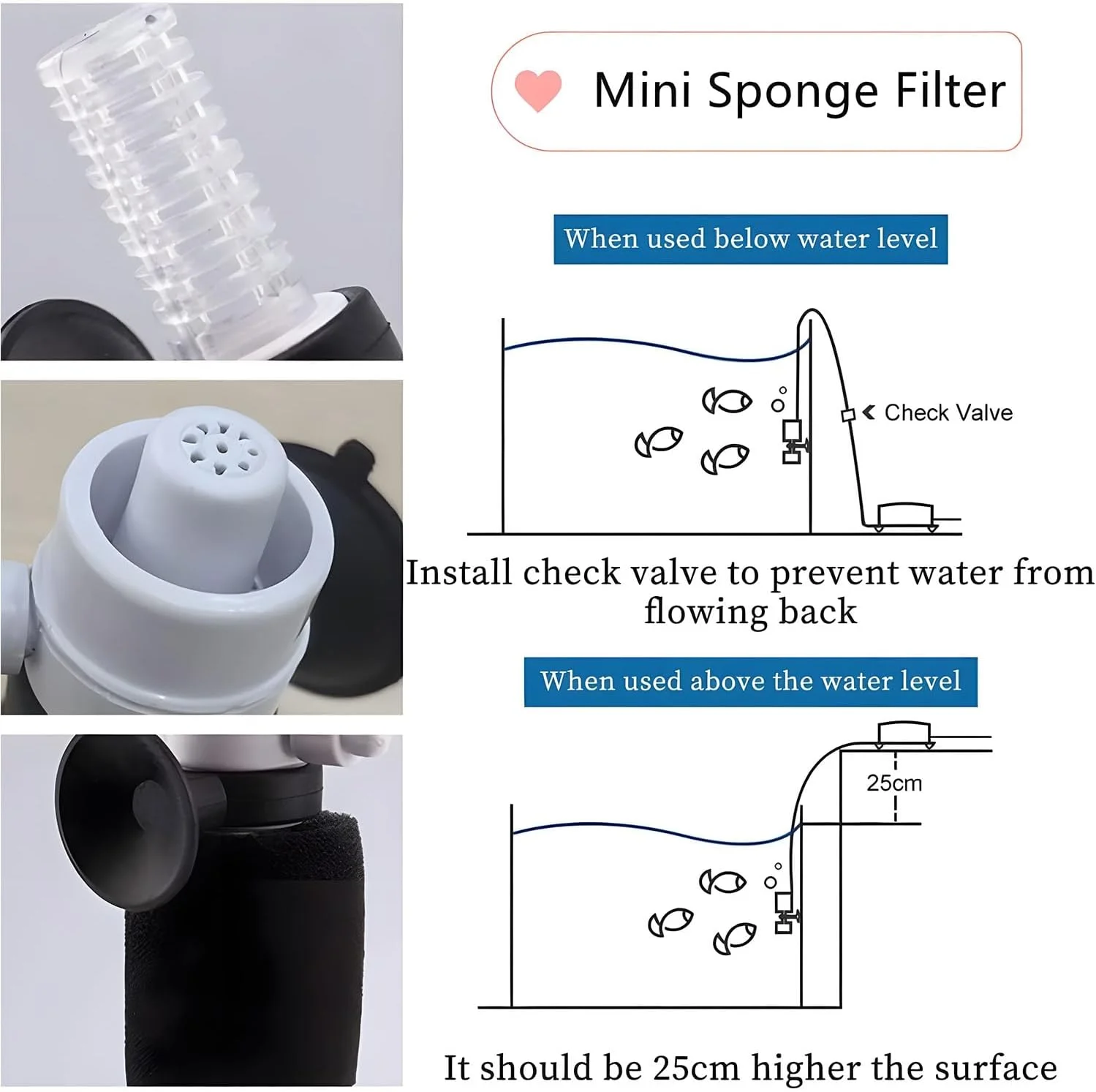 Mini Sponge Filter

When used below water level

Check Valve

Install check valve to prevent water from flowing back

When used above the water level

25cm

It should be 25cm higher the surface