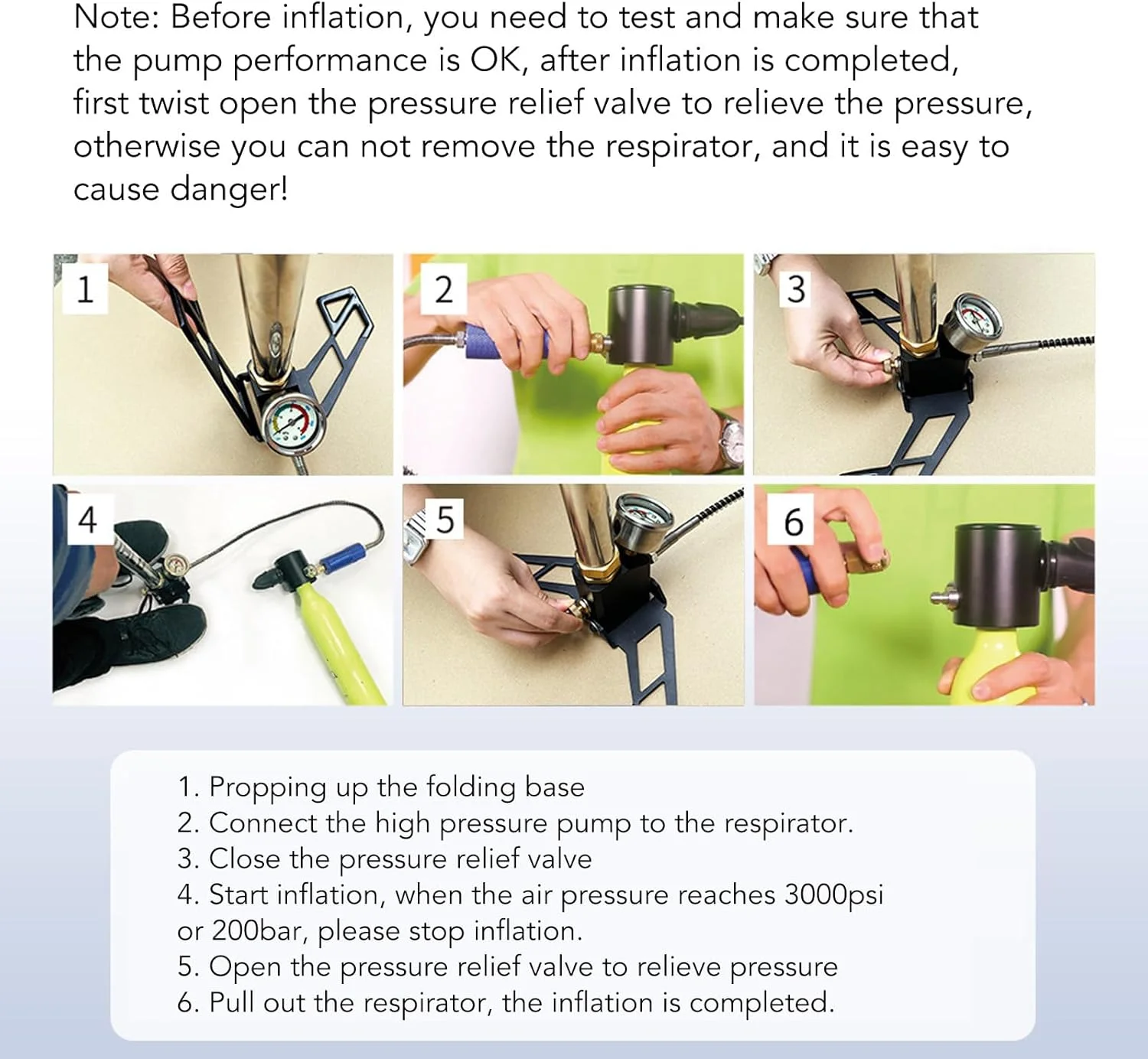 Note: Before inflation, you need to test and make sure that the pump performance is OK, after inflation is completed, first twist open the pressure relief valve to relieve the pressure, otherwise you can not remove the respirator, and it is easy to cause danger!

1

2

3

4

5

6

1. Propping up the folding base
2. Connect the high pressure pump to the respirator.
3. Close the pressure relief valve
4. Start inflation, when the air pressure reaches 3000psi or 200bar, please stop inflation.
5. Open the pressure relief valve to relieve pressure
6. Pull out the respirator, the inflation is completed.