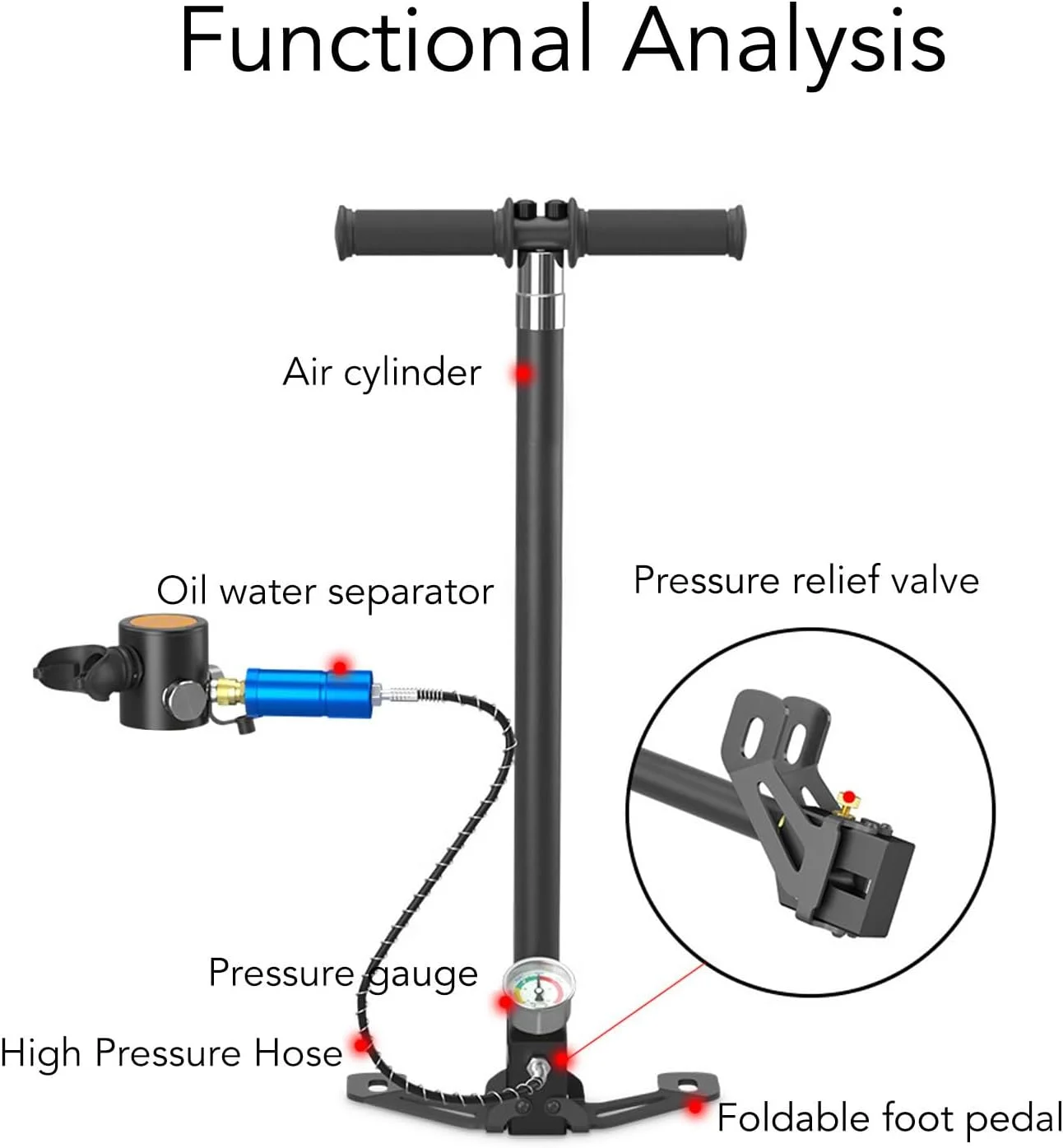 Functional Analysis

Air cylinder

Oil water separator

Pressure relief valve

Pressure gauge

High Pressure Hose

Foldable foot pedal