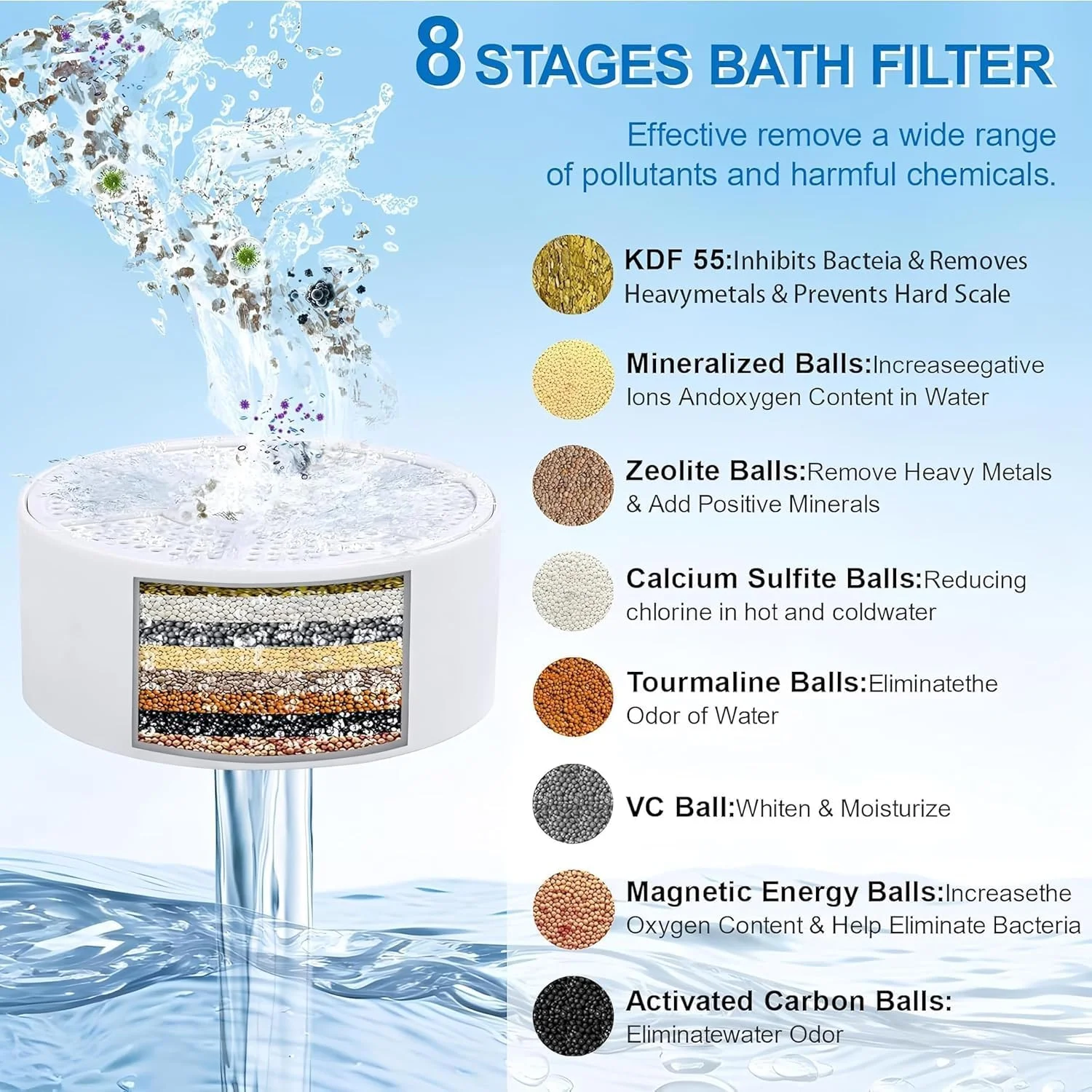 8 STAGES BATH FILTER

Effective remove a wide range of pollutants and harmful chemicals.

KDF 55:Inhibits Bacteia & Removes Heavymetals & Prevents Hard Scale

Mineralized Balls:Increaseegative Ions Andoxygen Content in Water

Zeolite Balls:Remove Heavy Metals & Add Positive Minerals

Calcium Sulfite Balls:Reducing chlorine in hot and coldwater

Tourmaline Balls:Eliminatethe Odor of Water

VC Ball:Whiten & Moisturize

Magnetic Energy Balls:Increasethe Oxygen Content & Help Eliminate Bacteria

Activated Carbon Balls: Eliminatewater Odor