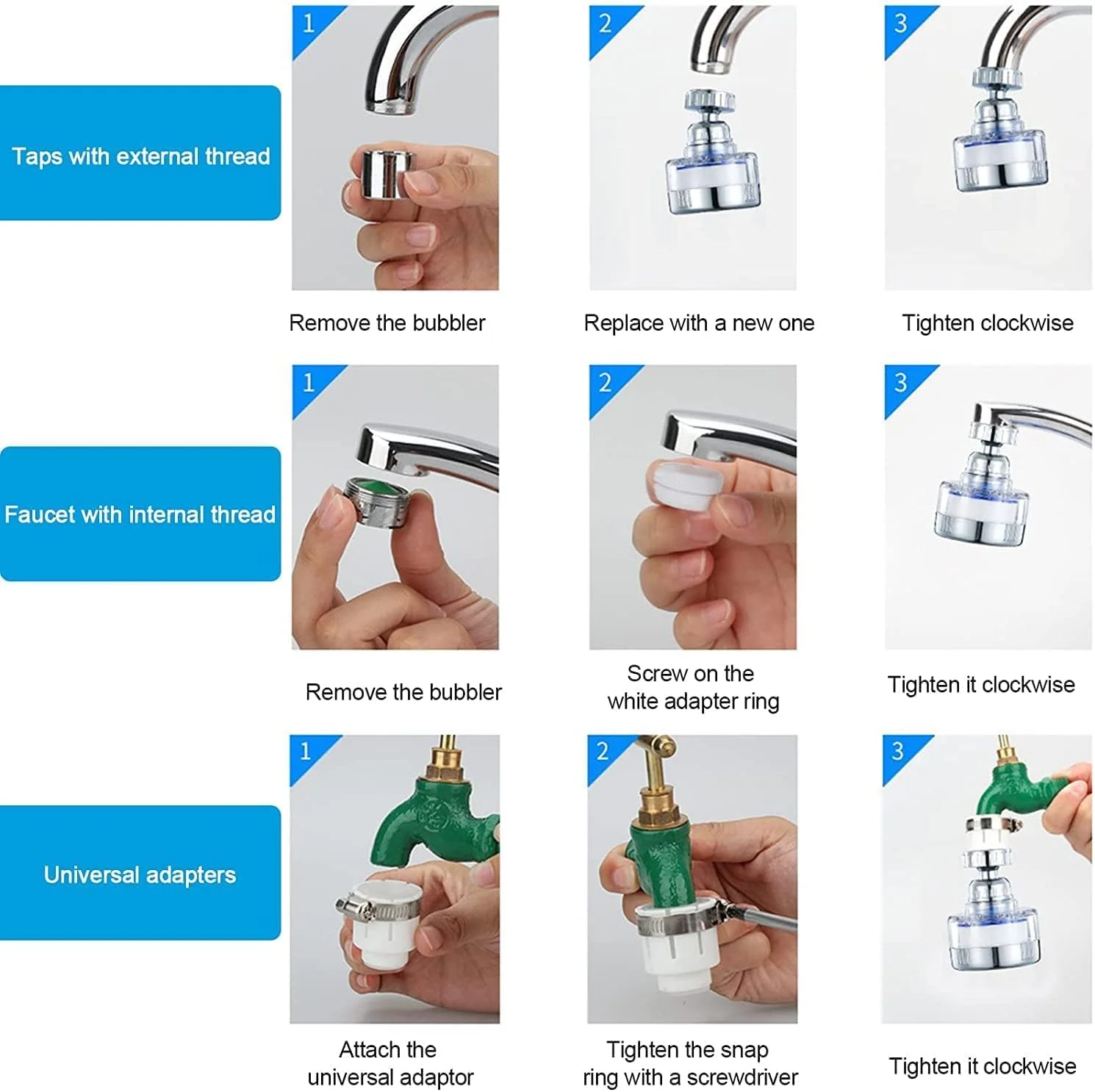 Taps with external thread

1

Remove the bubbler

2

Replace with a new one

3

Tighten clockwise

Faucet with internal thread

1

Remove the bubbler

2

Screw on the white adapter ring

3

Tighten it clockwise

Universal adapters

1

Attach the universal adaptor

2

Tighten the snap ring with a screwdriver

3

Tighten it clockwise