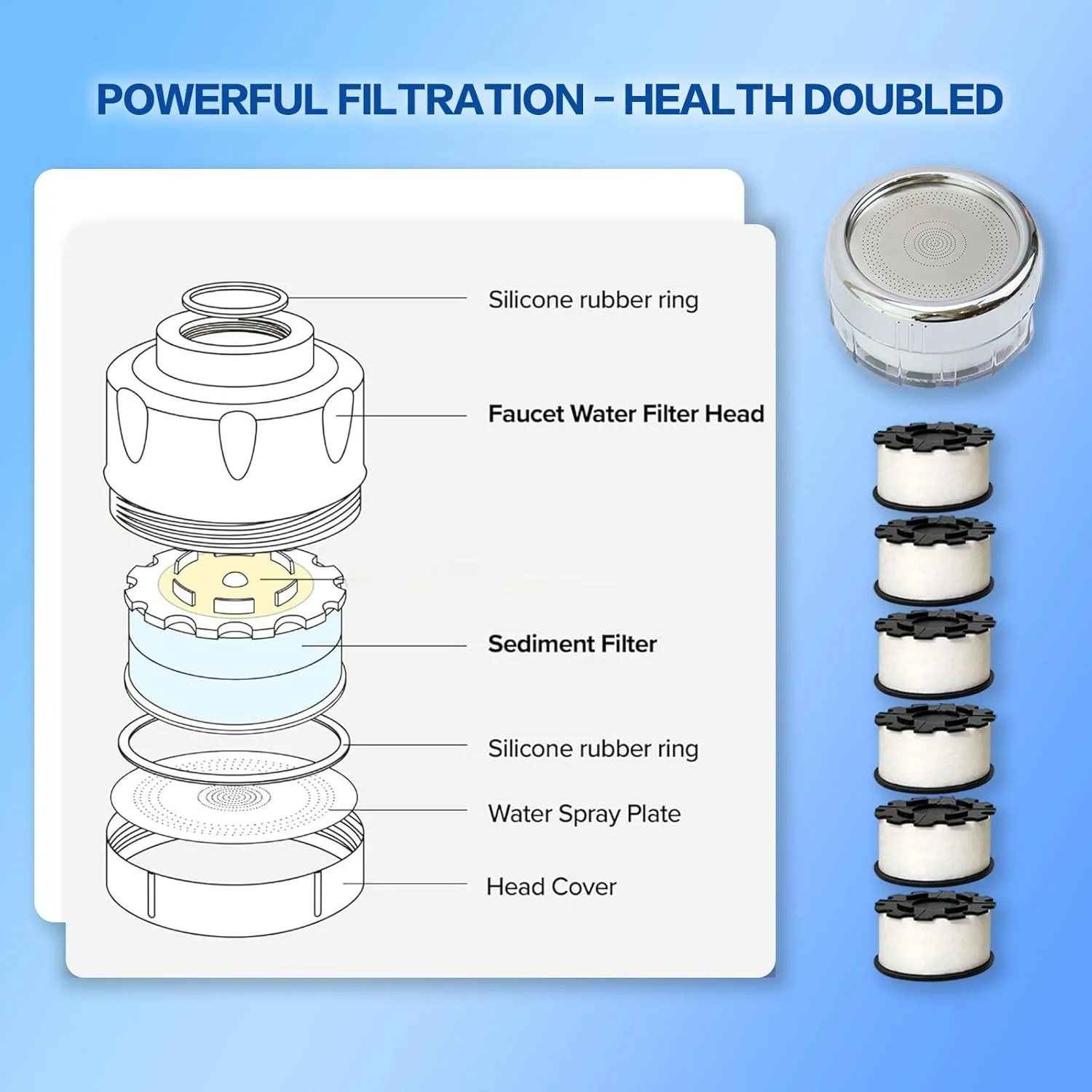 POWERFUL FILTRATION – HEALTH DOUBLED

Silicone rubber ring

Faucet Water Filter Head

Sediment Filter

Silicone rubber ring

Water Spray Plate

Head Cover