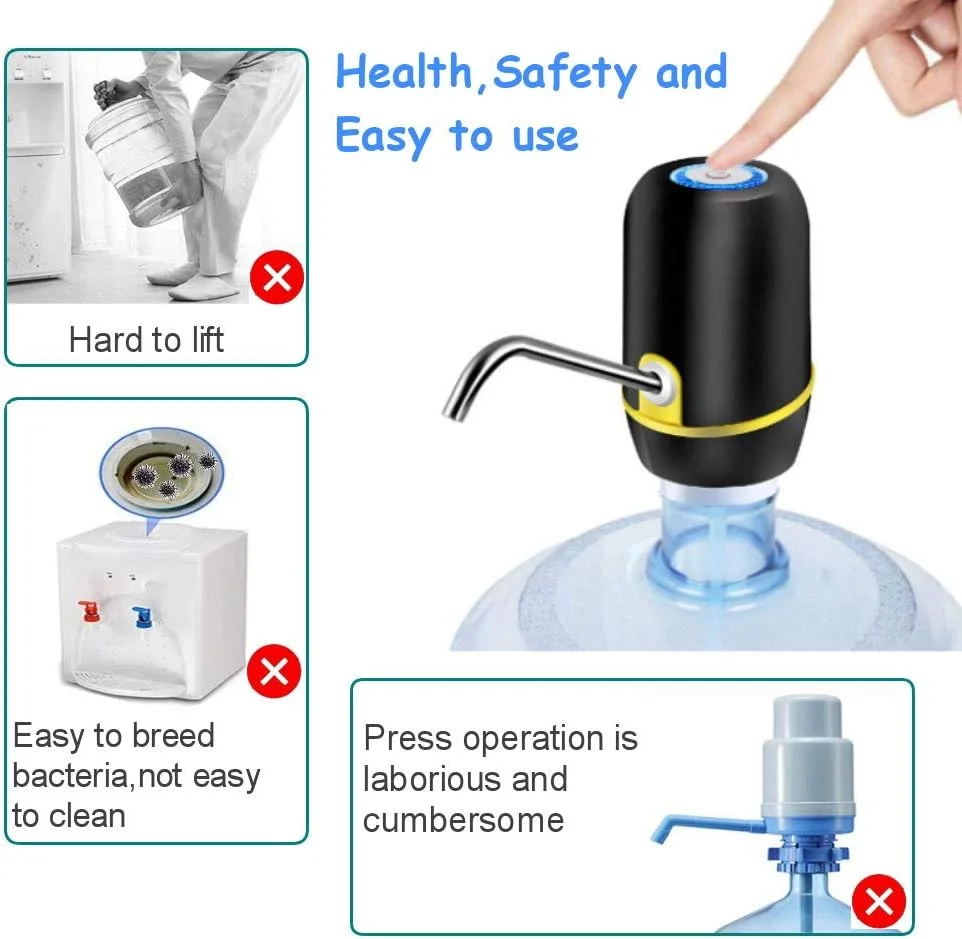 Health,Safety and Easy to use

Hard to lift

Easy to breed bacteria,not easy to clean

Press operation is laborious and cumbersome